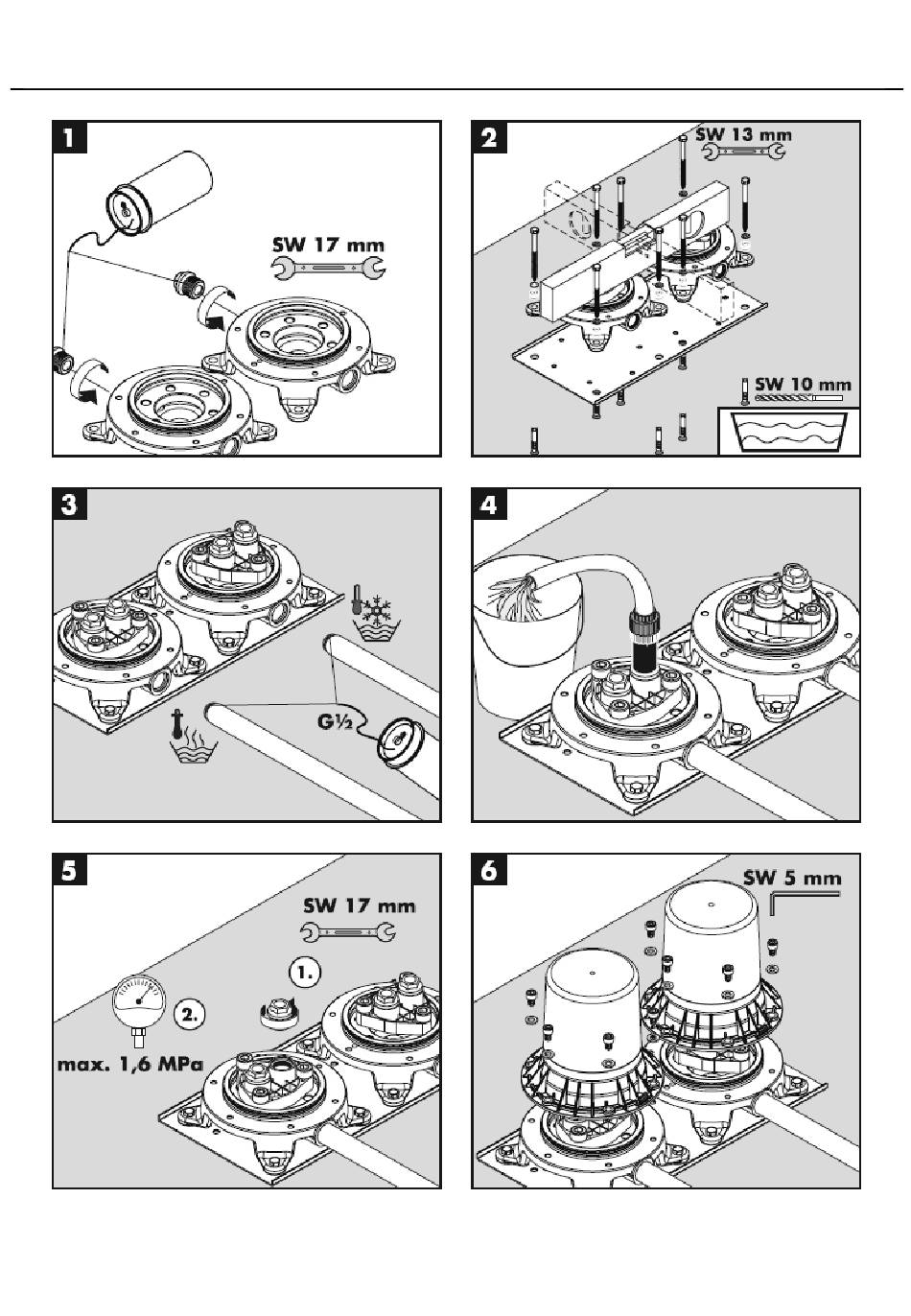 1

SW 17 mm

2

SW 13 mm

SW 10 mm

3

G½

4

5

SW 17 mm

1.

2.

max. 1,6 MPa

6

SW 5 mm