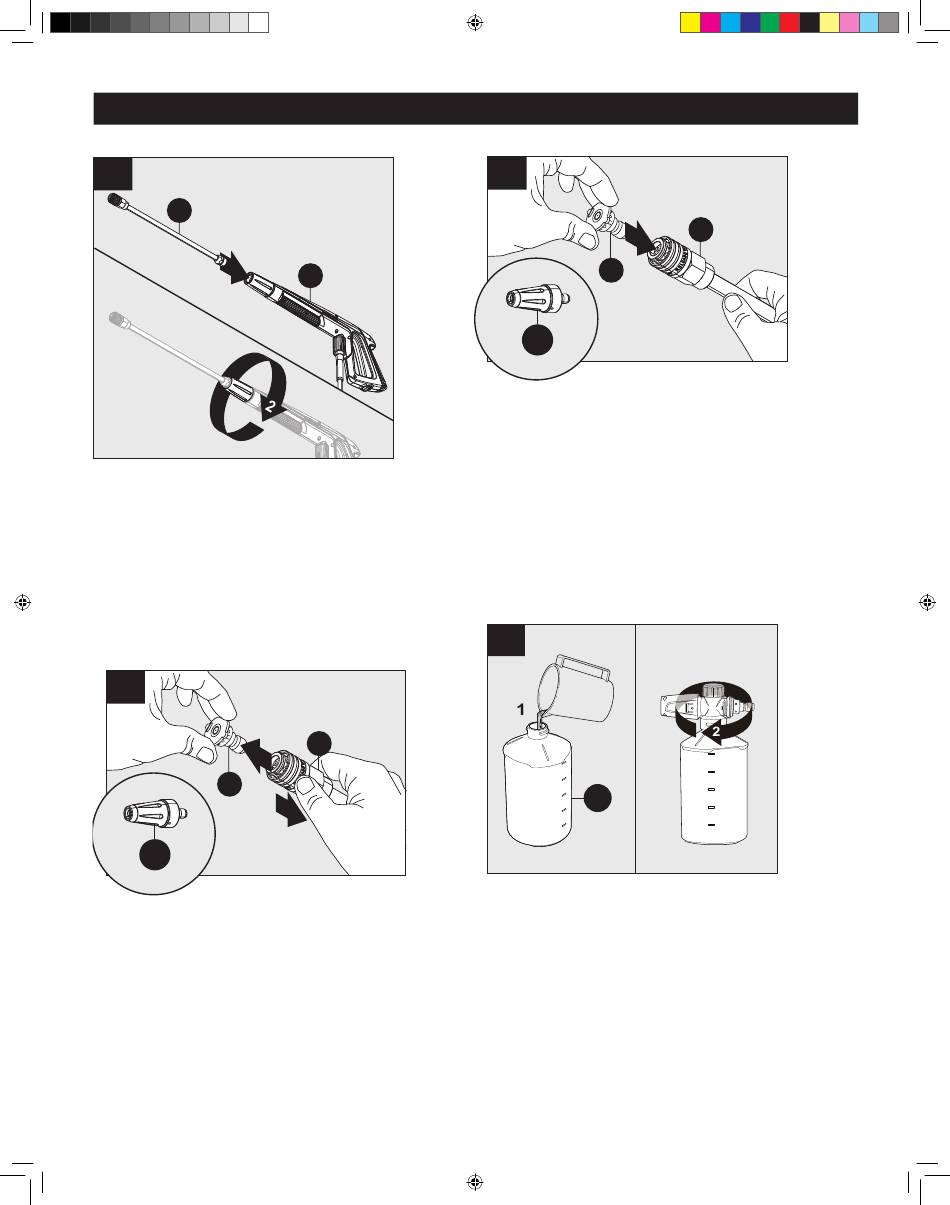 2

1

2