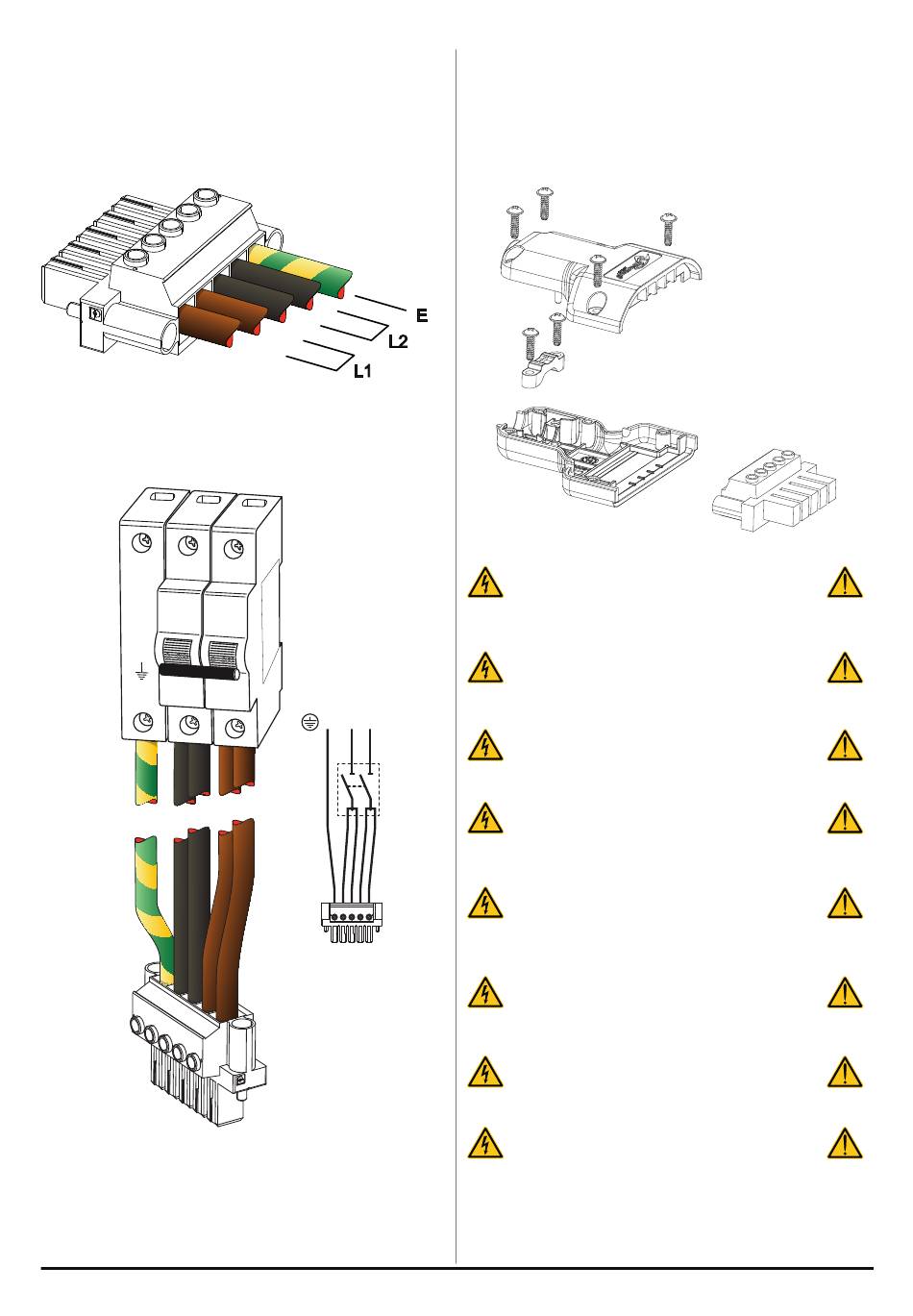 E
L2
L1