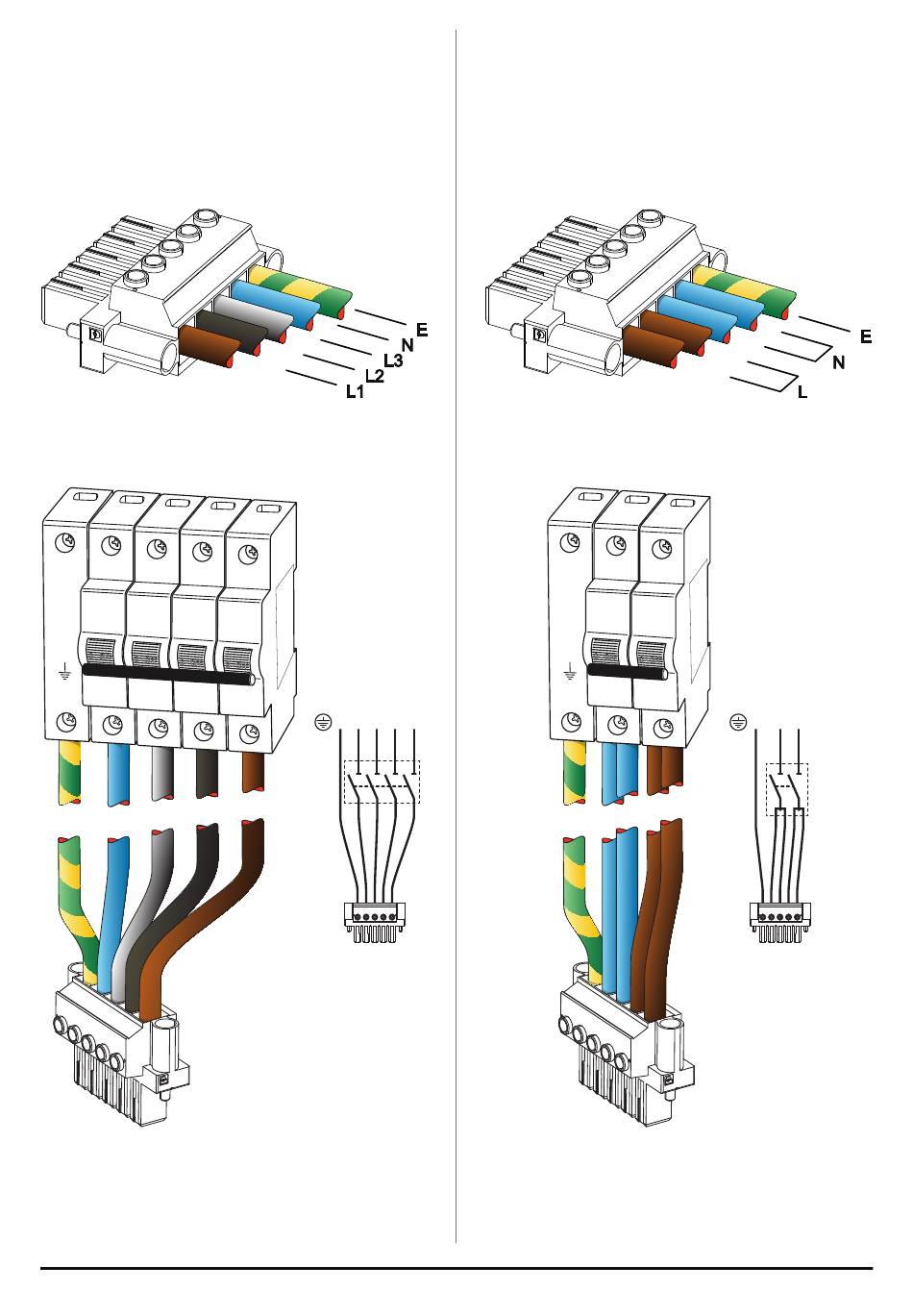 E
N
L3
L2
L1

E
N
L