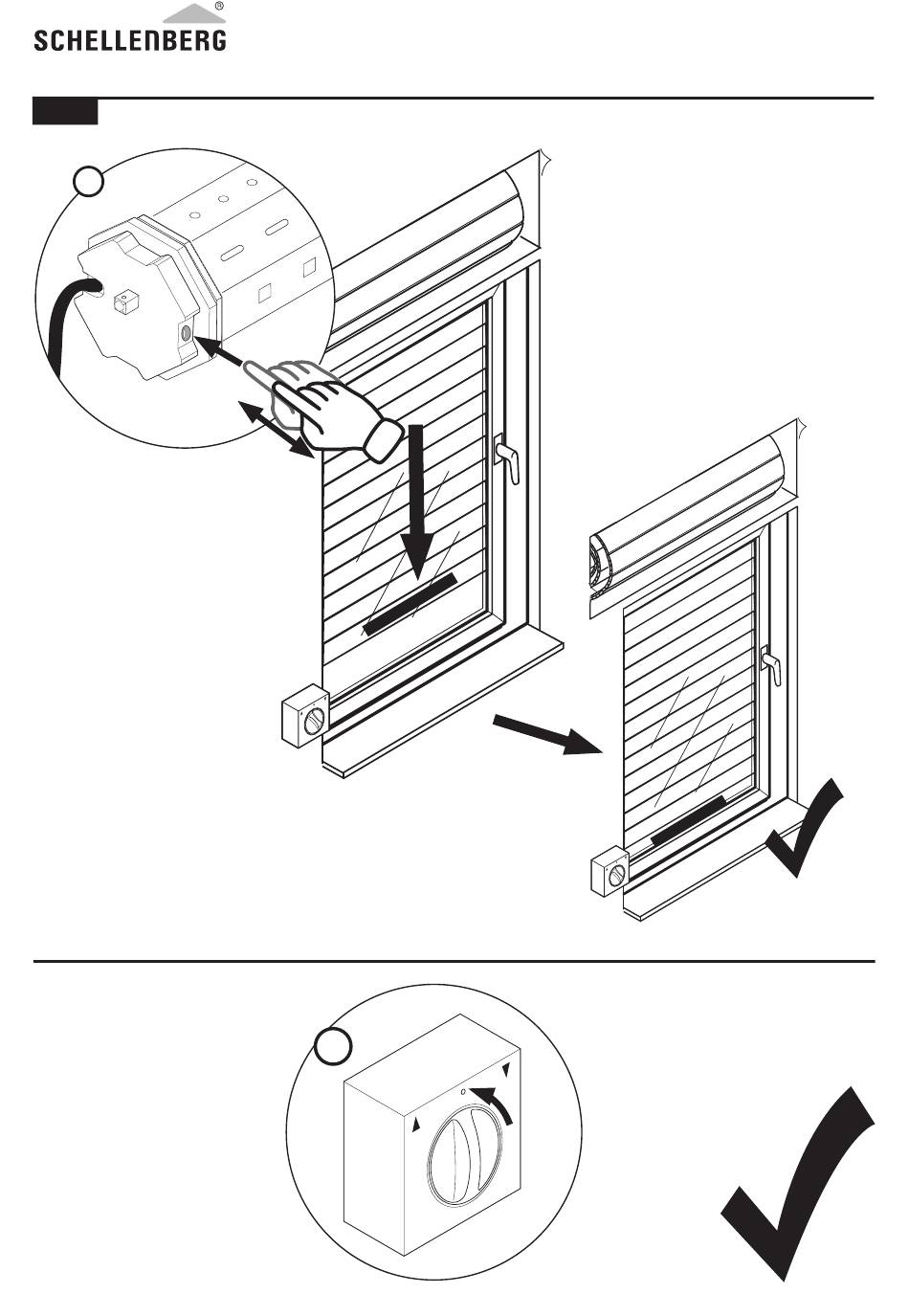 SCHELLENBERG®