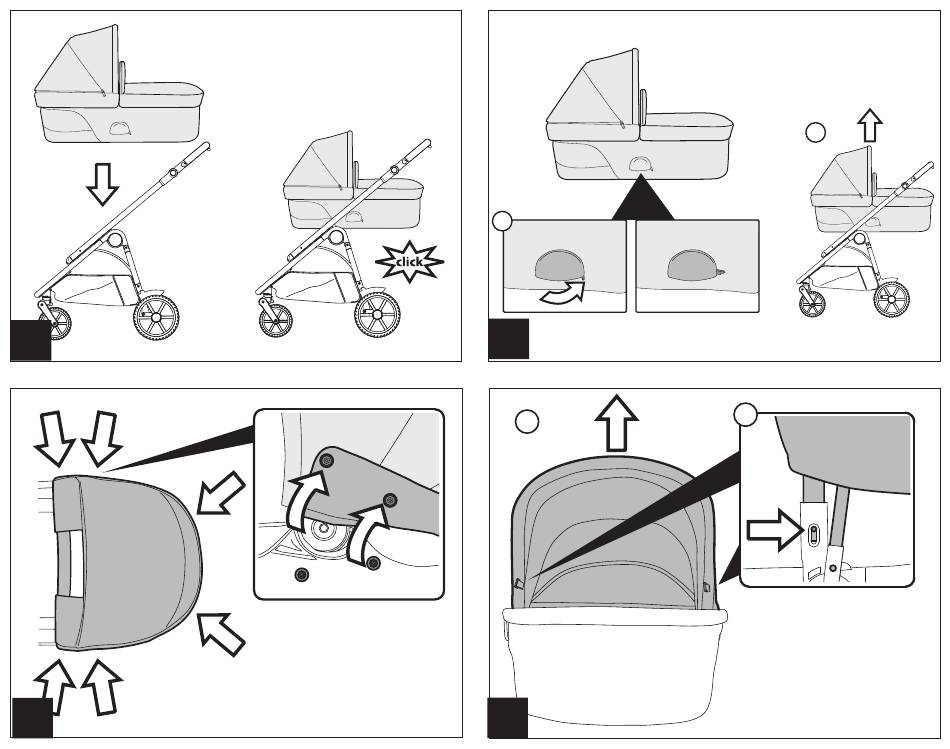 click