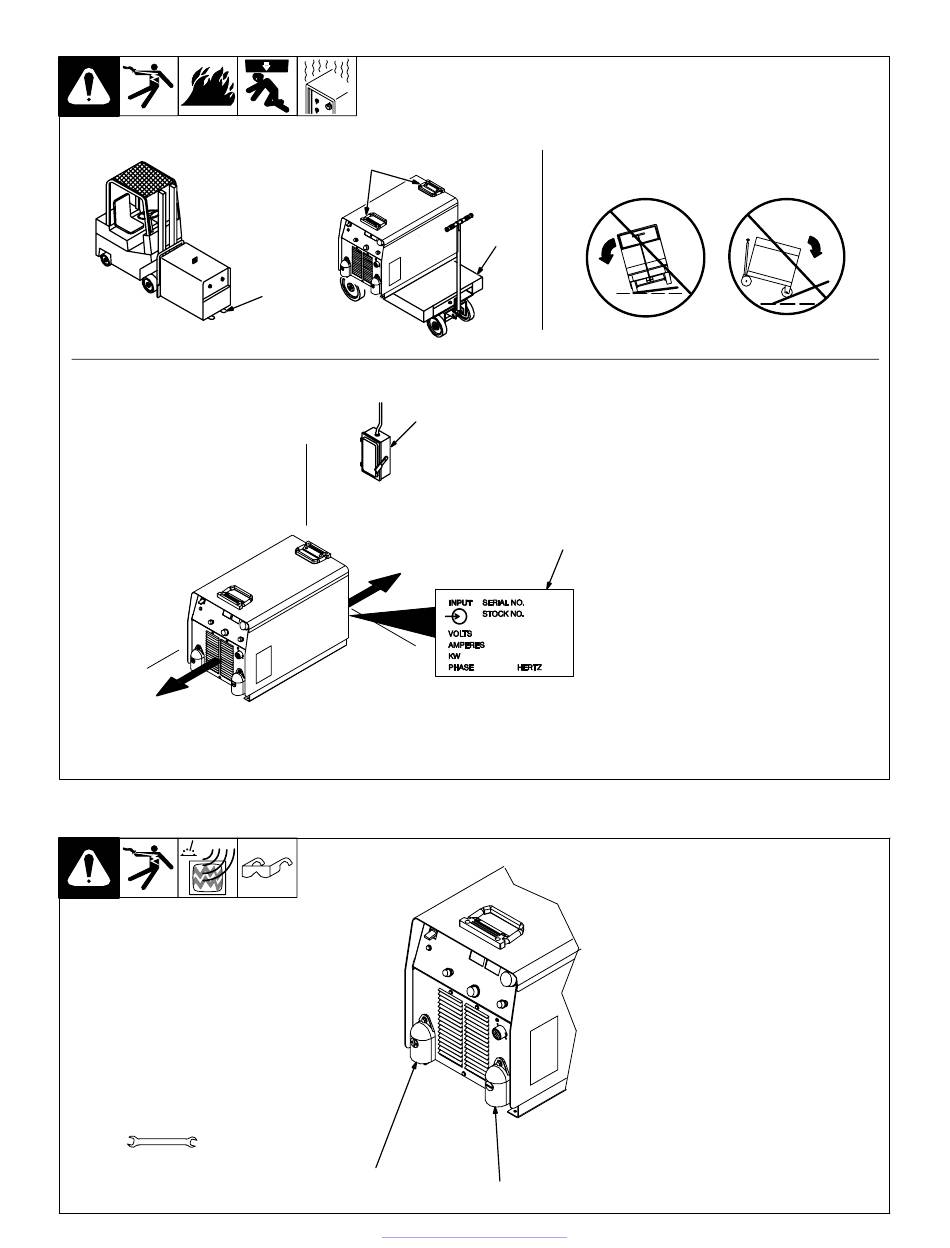 INPUT SERIAL NO.
STOCK NO.
VOLTS
AMPERES
KW
PHASE HERTZ