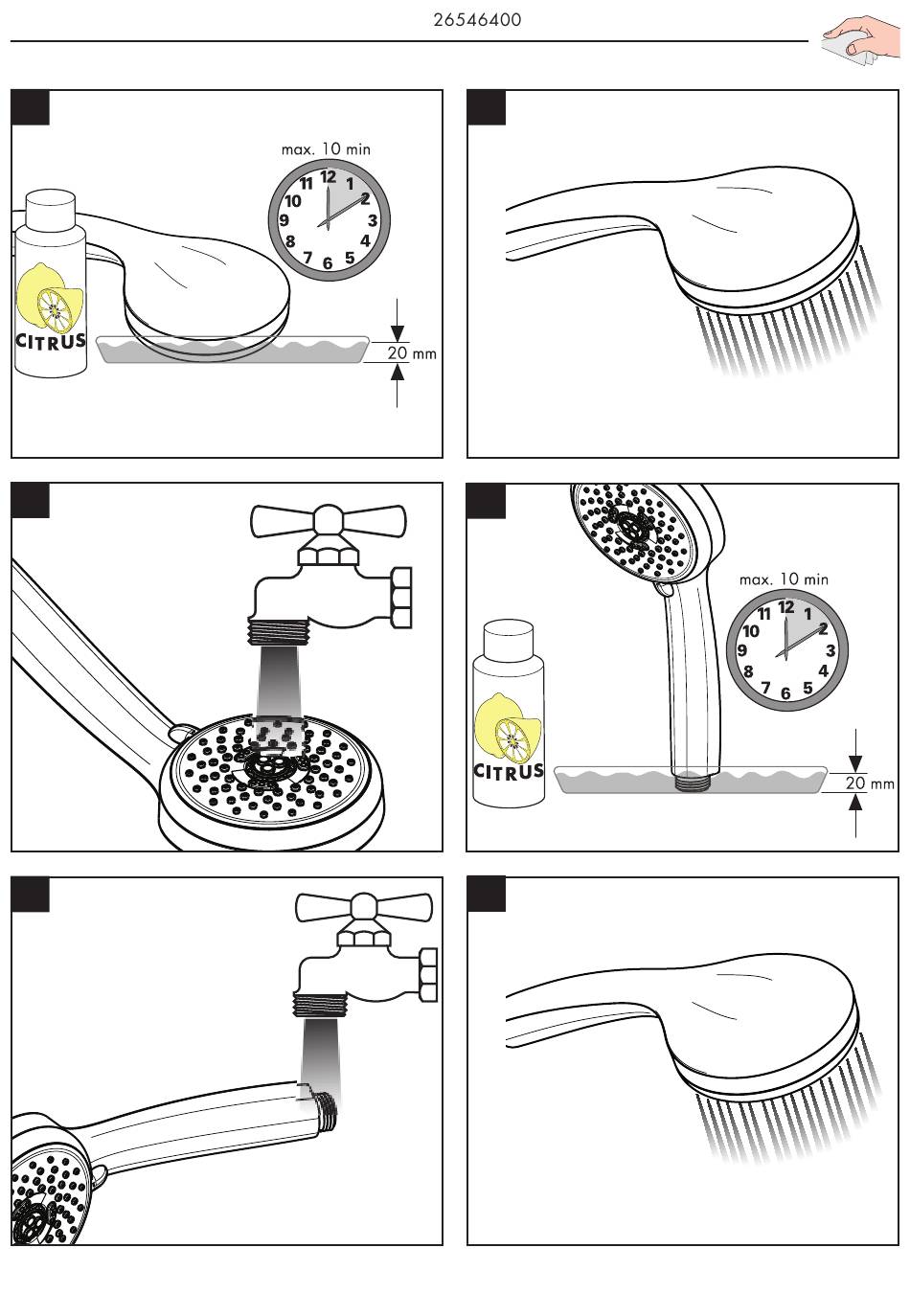 26546400

max. 10 min

11 12 1
10 2
9 3
8 4
7 6 5

CITRUS

20 mm

max. 10 min

11 12 1
10 2
9 3
8 4
7 6 5

CITRUS

20 mm