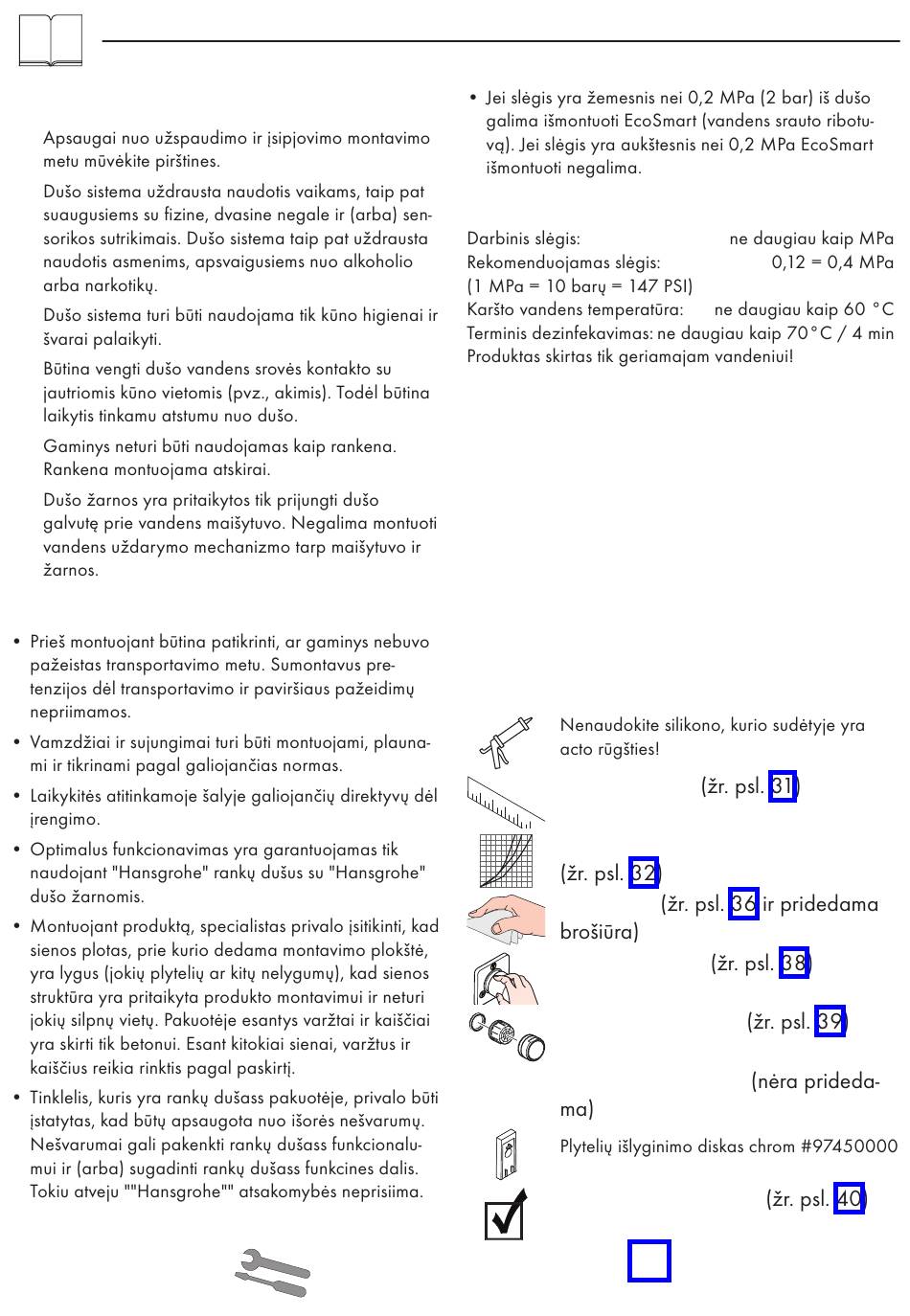 Apsaugai nuo užspaudimo ir įsipjovimo montavimo metu mūvėkite pirštines.

Dušo sistema uždrausta naudotis vaikams, taip pat suaugusiems su fizine, dvasine negale ir (arba) sensorikos sutrikimais. Dušo sistema taip pat uždrausta naudotis asmenims, apsvaigusiems nuo alkoholio arba narkotikų.

Dušo sistema turi būti naudojama tik kūno higienai ir švarai palaikyti.

Būtina vengti dušo vandens srovės kontakto su jautriomis kūno vietomis (pvz., akimis). Todėl būtina laikytis tinkamu atstumu nuo dušo.

Gaminys neturi būti naudojamas kaip rankena. Rankena montuojama atskirai.

Dušo žarnos yra pritaikytos tik prijungti dušo galvutę prie vandens maišytuvo. Negalima montuoti vandens uždarymo mechanizmo tarp maišytuvo ir žarnos.

• Prieš montuojant būtina patikrinti, ar gaminys nebuvo pažeistas transportavimo metu. Sumontavus pretenzijos dėl transportavimo ir paviršiaus pažeidimų nepriimamos.
• Vamzdžiai ir sujungimai turi būti montuojami, plaunami ir tikrinami pagal galiojančias normas.
• Laikykitės atitinkamoje šalyje galiojančių direktyvų dėl įrengimo.
• Optimalus funkcionavimas yra garantuojamas tik naudojant "Hansgrohe" rankų dušus su "Hansgrohe" dušo žarnomis.
• Montuojant produktą, specialistas privalo įsitikinti, kad sienos plotas, prie kurio dedama montavimo plokštė, yra lygus (jokių plytelių ar kitų nelygumų), kad sienos struktūra yra pritaikyta produkto montavimui ir neturi jokių silpnų vietų. Pakuotėje esantys varžtai ir kaiščiai yra skirti tik betonui. Esant kitokiai sienai, varžtus ir kaiščius reikia rinktis pagal paskirtį.
• Tinklelis, kuris yra rankų dušass pakuotėje, privalo būti įstatytas, kad būtų apsaugota nuo išorės nešvarumų. Nešvarumai gali pakenkti rankų dušass funkcionalumui ir (arba) sugadinti rankų dušass funkcines dalis. Tokiu atveju ""Hansgrohe"" atsakomybės neprisiima.

• Jei slėgis yra žemesnis nei 0,2 MPa (2 bar) iš dušo galima išmontuoti EcoSmart (vandens srauto ribotuvą). Jei slėgis yra aukštesnis nei 0,2 MPa EcoSmart išmontuoti negalima.

Darbinis slėgis: ne daugiau kaip MPa
Rekomenduojamas slėgis: 0,12 = 0,4 MPa
(1 MPa = 10 barų = 147 PSI)
Karšto vandens temperatūra: ne daugiau kaip 60 °C
Terminis dezinfekavimas: ne daugiau kaip 70°C / 4 min
Produktas skirtas tik geriamajam vandeniui!

Nenaudokite silikono, kurio sudėtyje yra acto rūgšties!

(žr. psl. 31)

(žr. psl. 32)

(žr. psl. 36 ir pridedama brošiūra)

(žr. psl. 38)

(žr. psl. 39)

(nėra pridedama)

Plytelių išlyginimo diskas chrom #97450000

(žr. psl. 40)