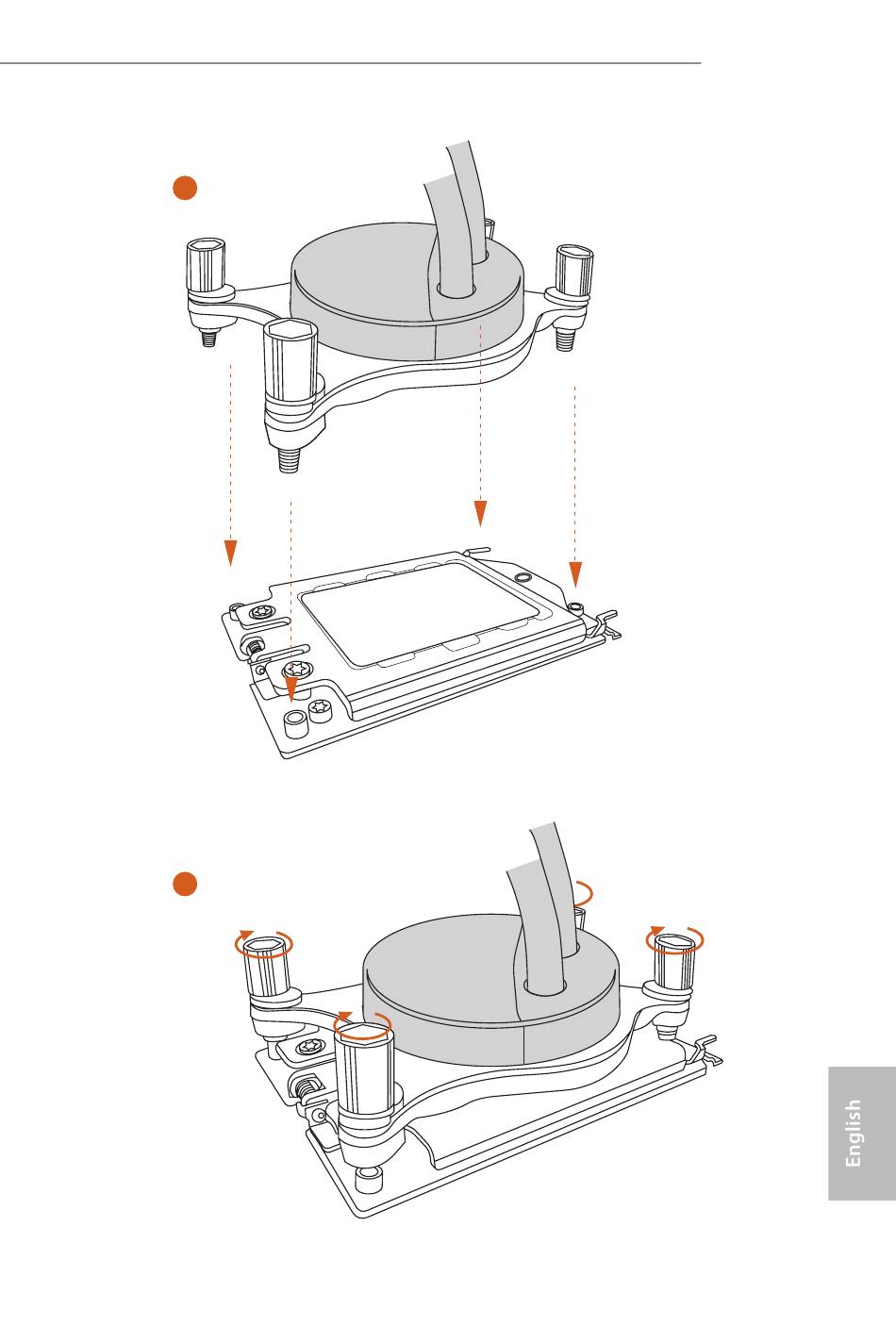 English