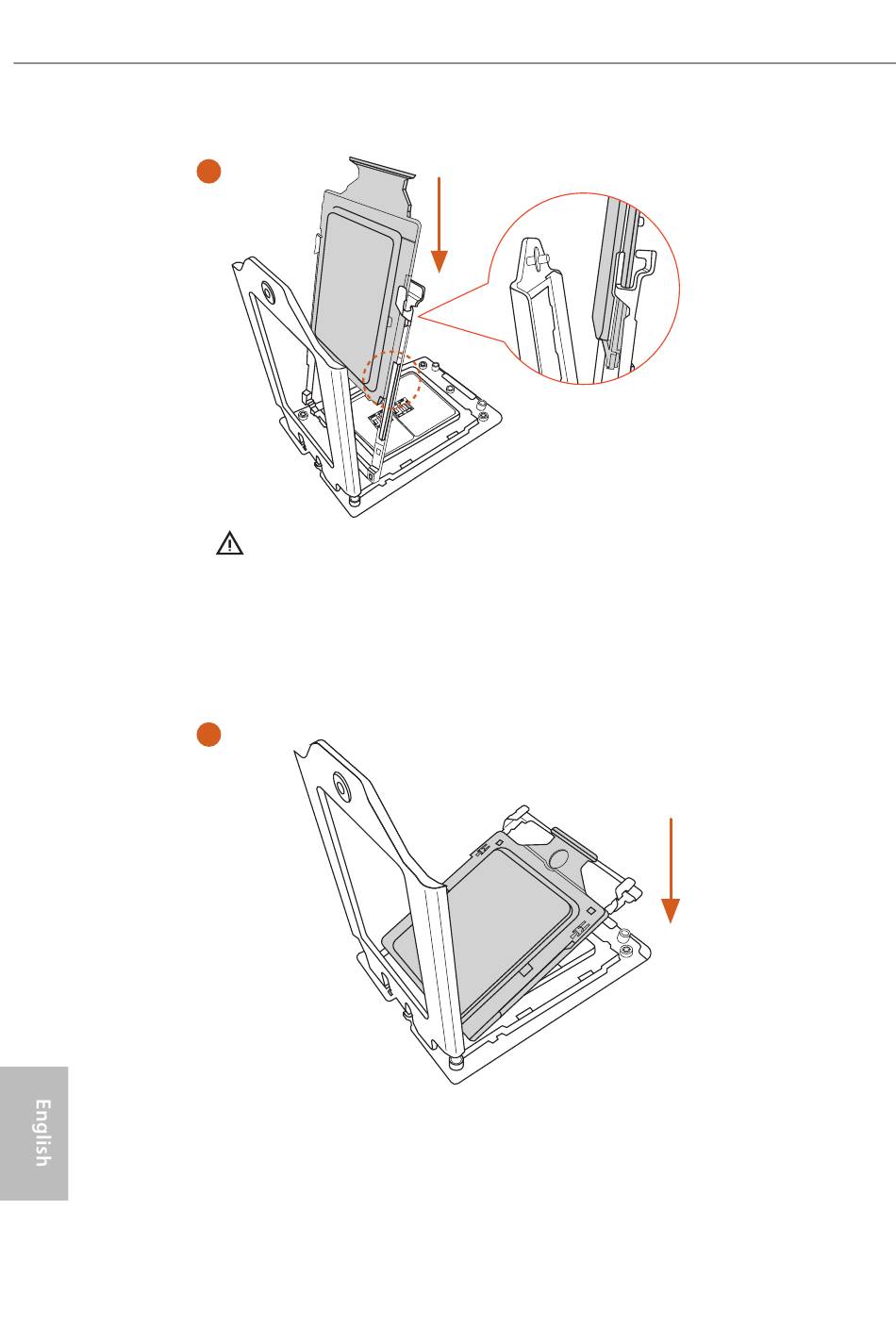 English