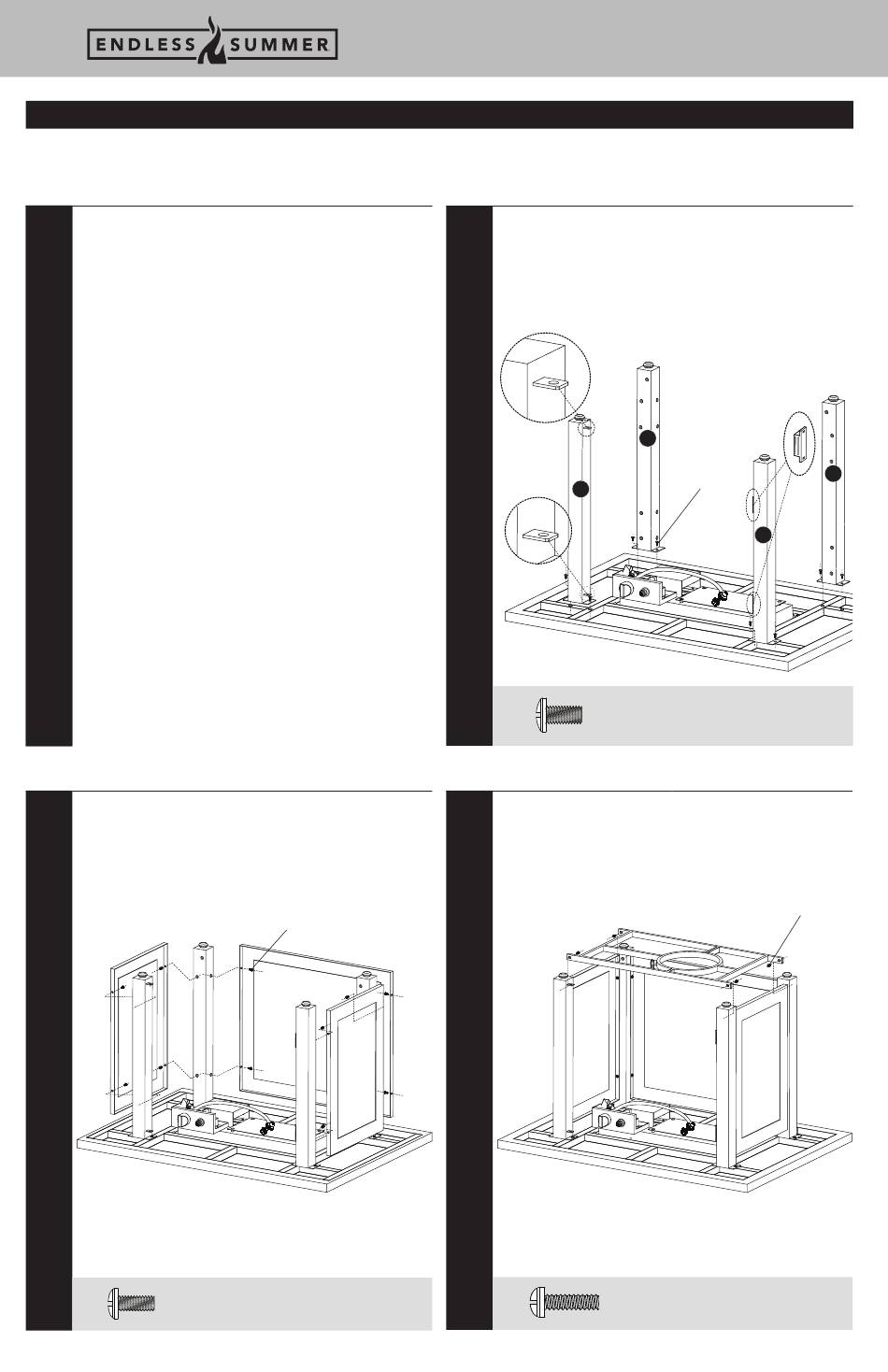 ENDLESS SUMMER