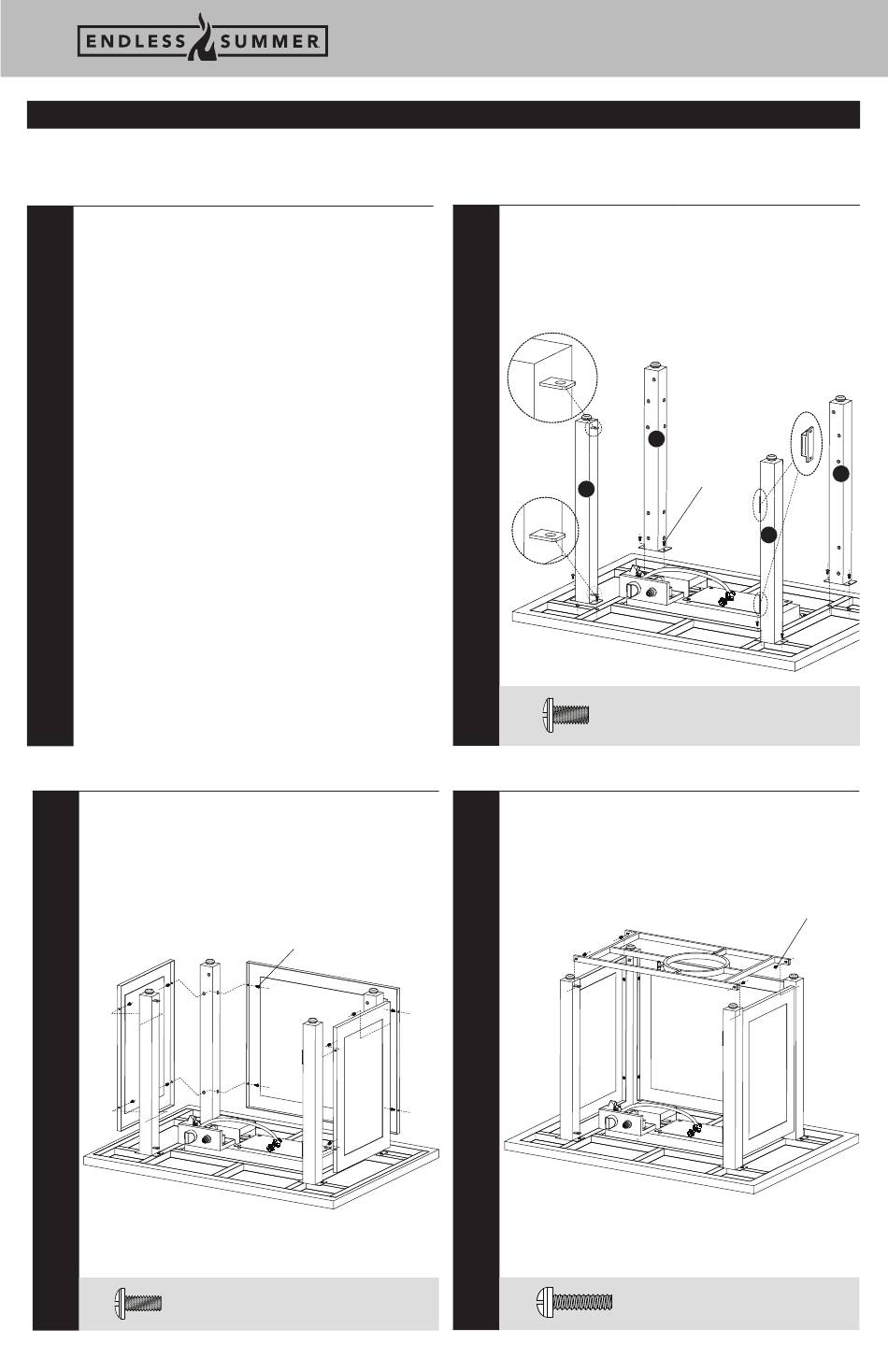 ENDLESS SUMMER