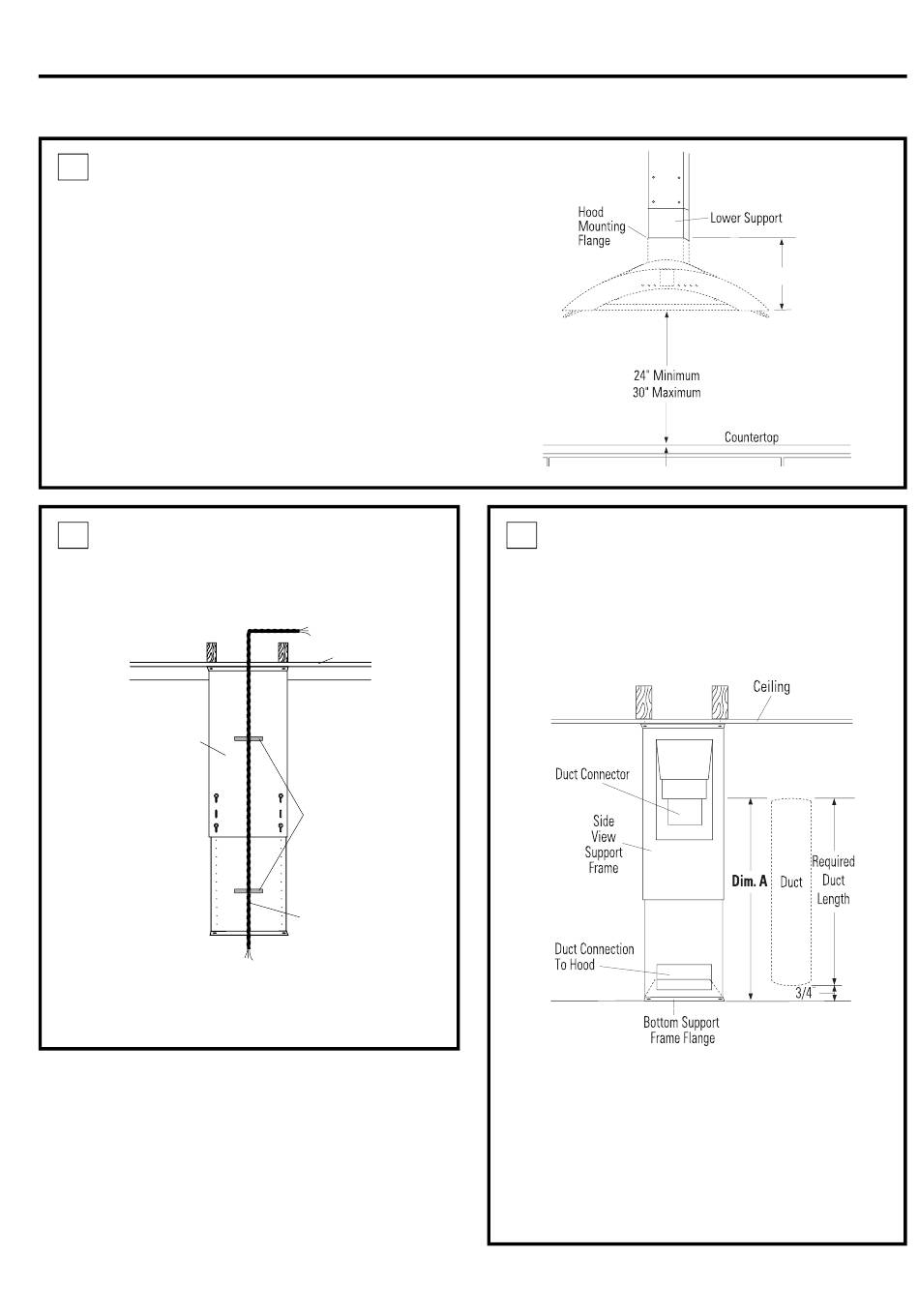 Hood Mounting Flange

Lower Support

24" Minimum
30" Maximum

Countertop

Ceiling

Duct Connector

Side View Support Frame

Dim. A

Duct

Required Duct Length

Duct Connection To Hood

3/4"

Bottom Support Frame Flange