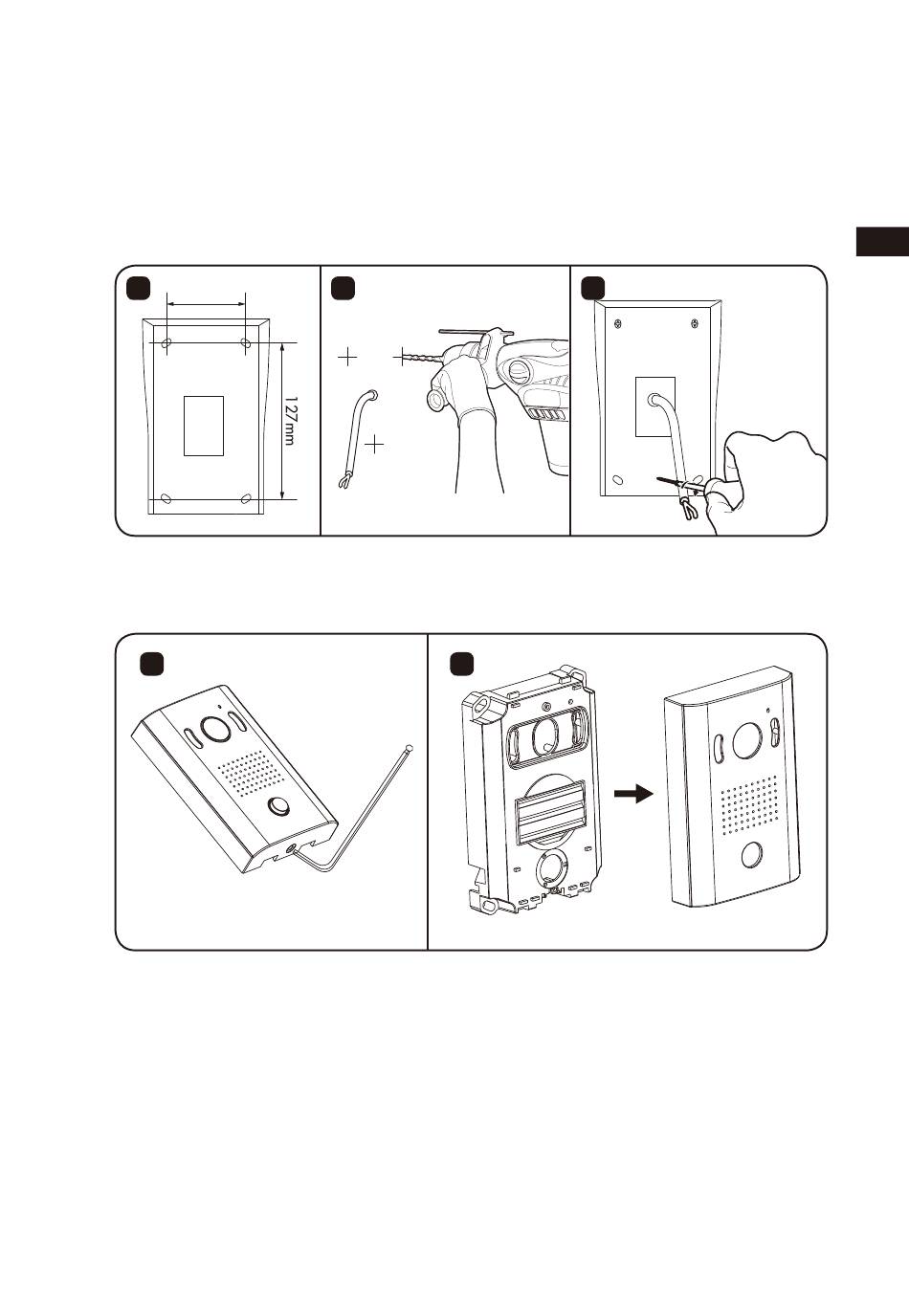 127 mm