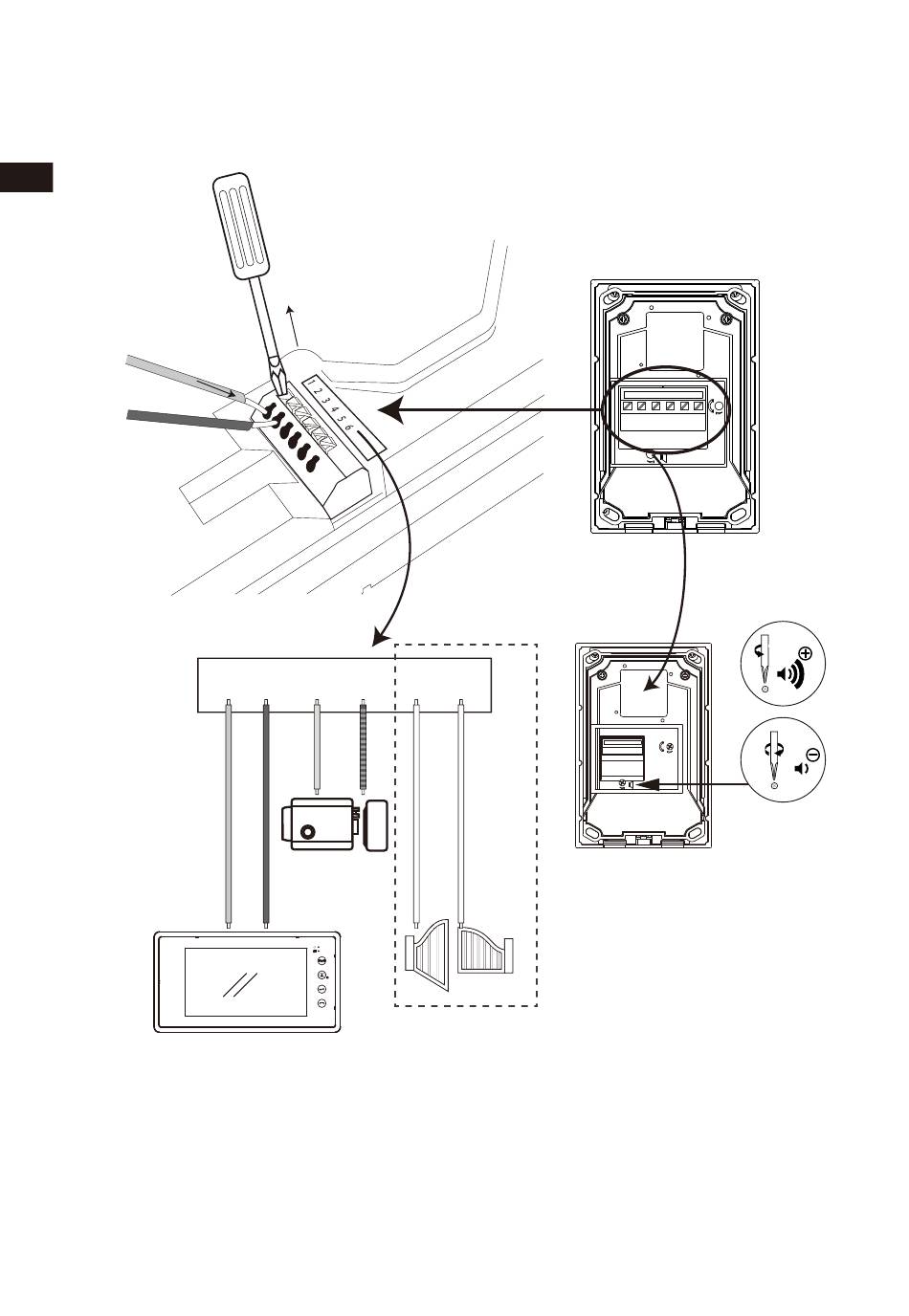 1 2 3 4 5 6