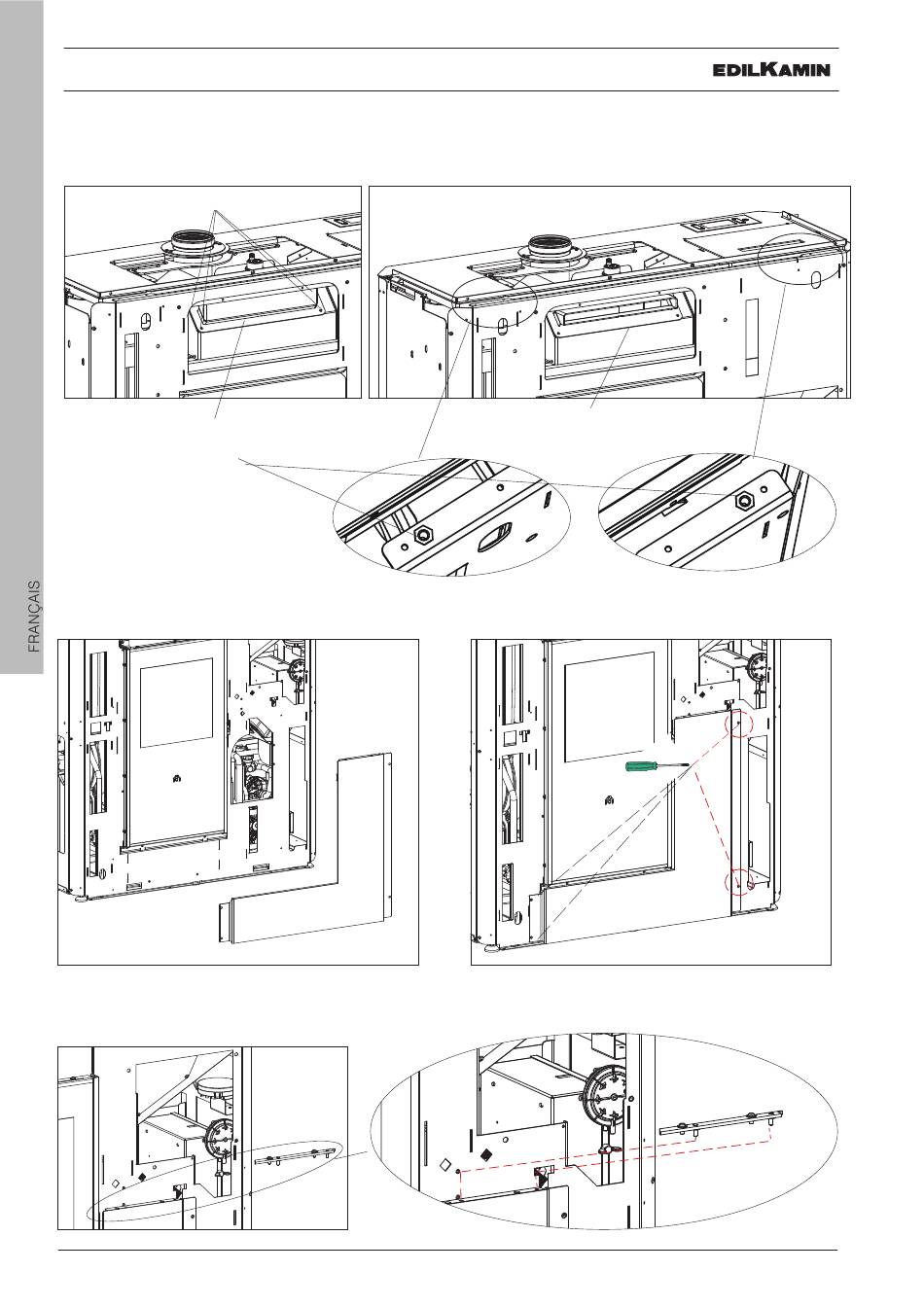 EDILKAMIN

FRANÇAIS