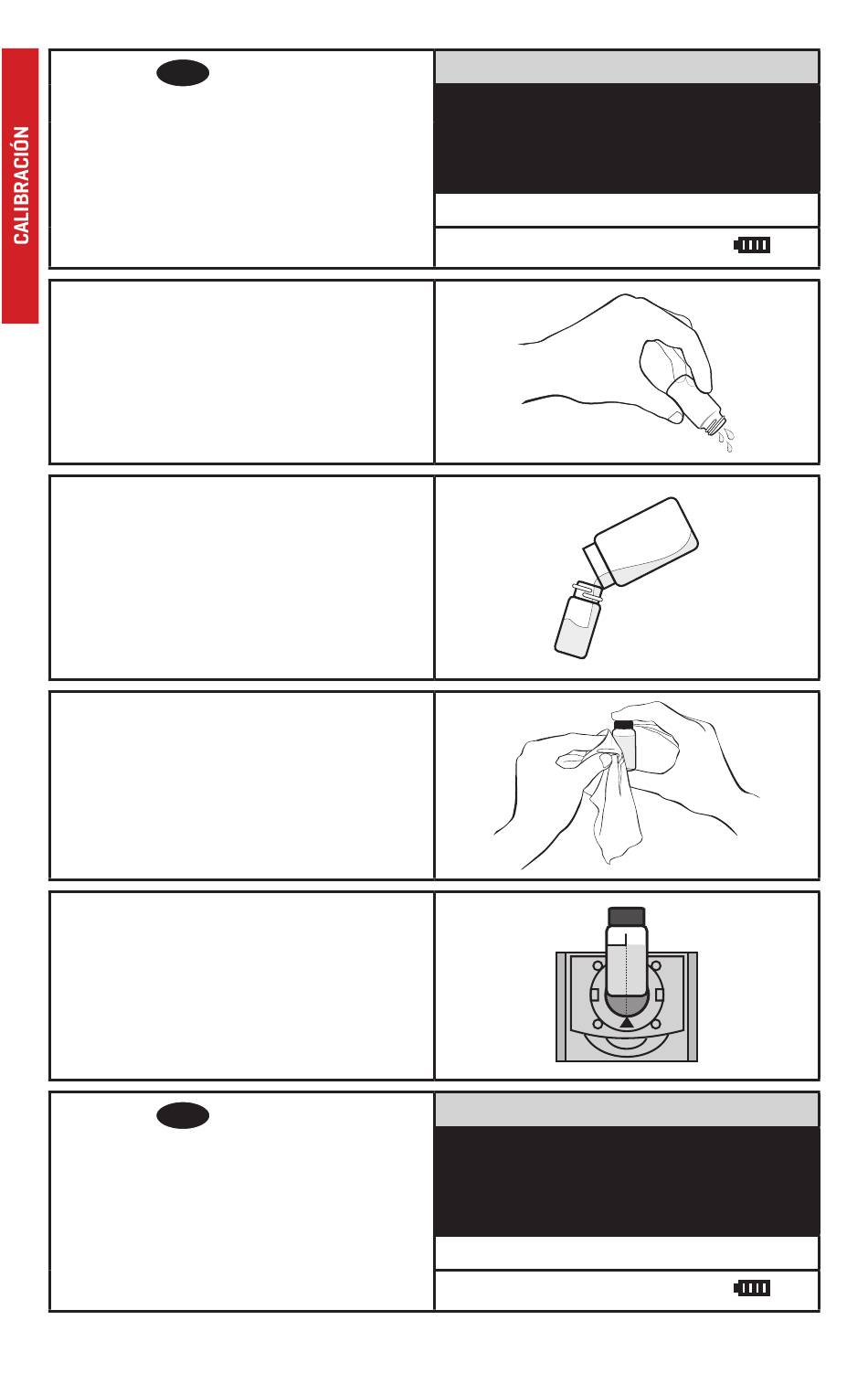 CALIBRACIÓN