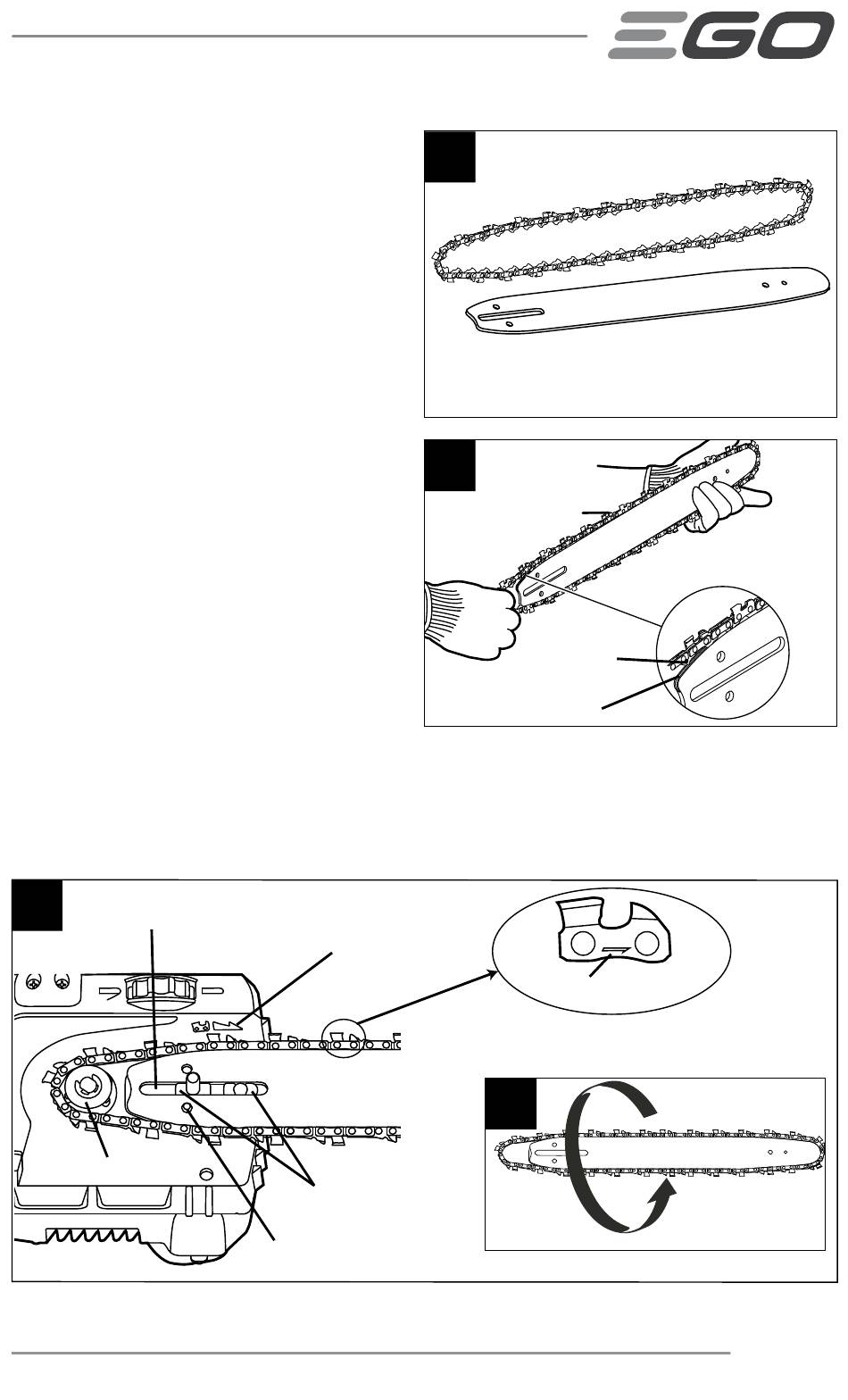 EGO