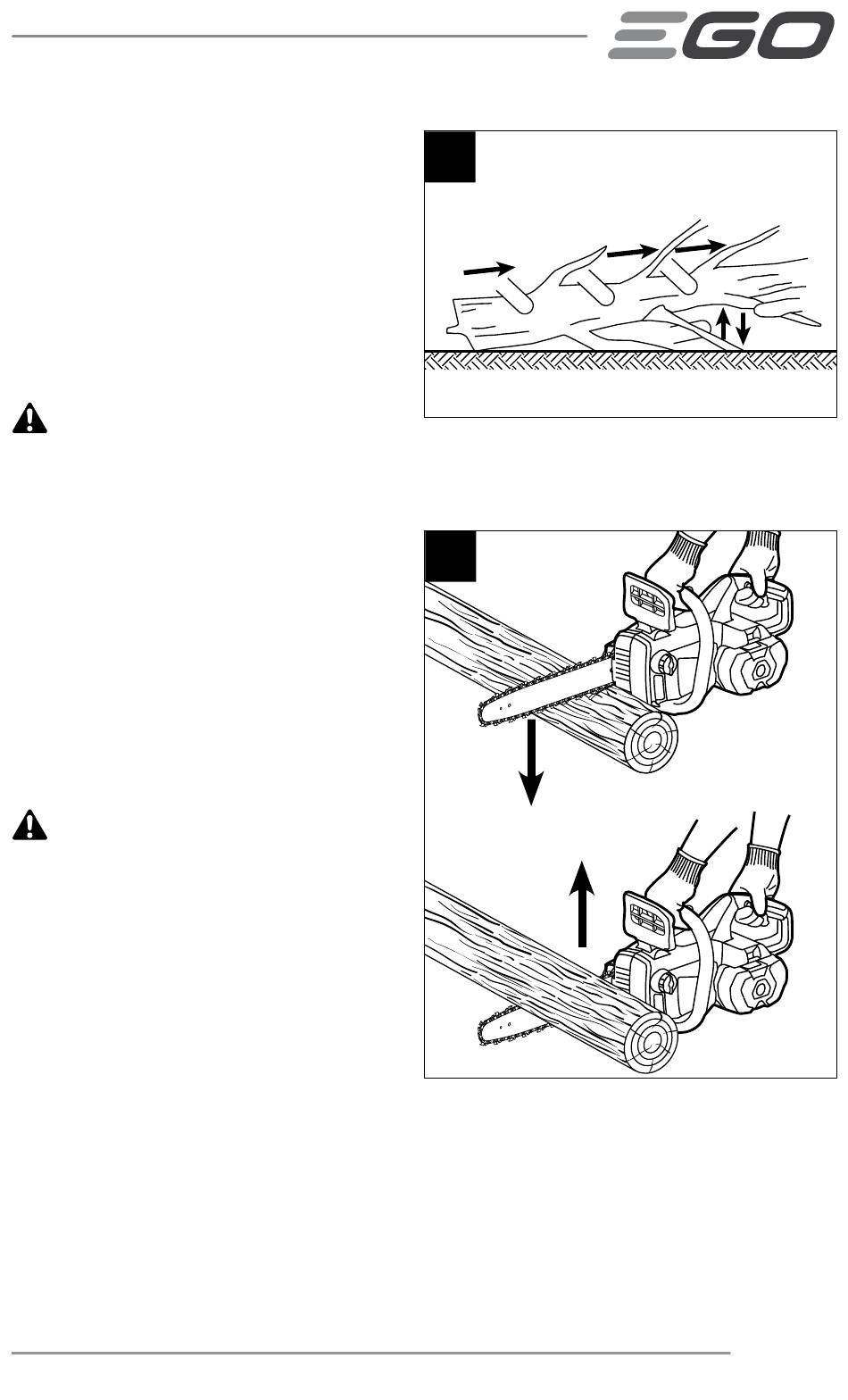 EGO