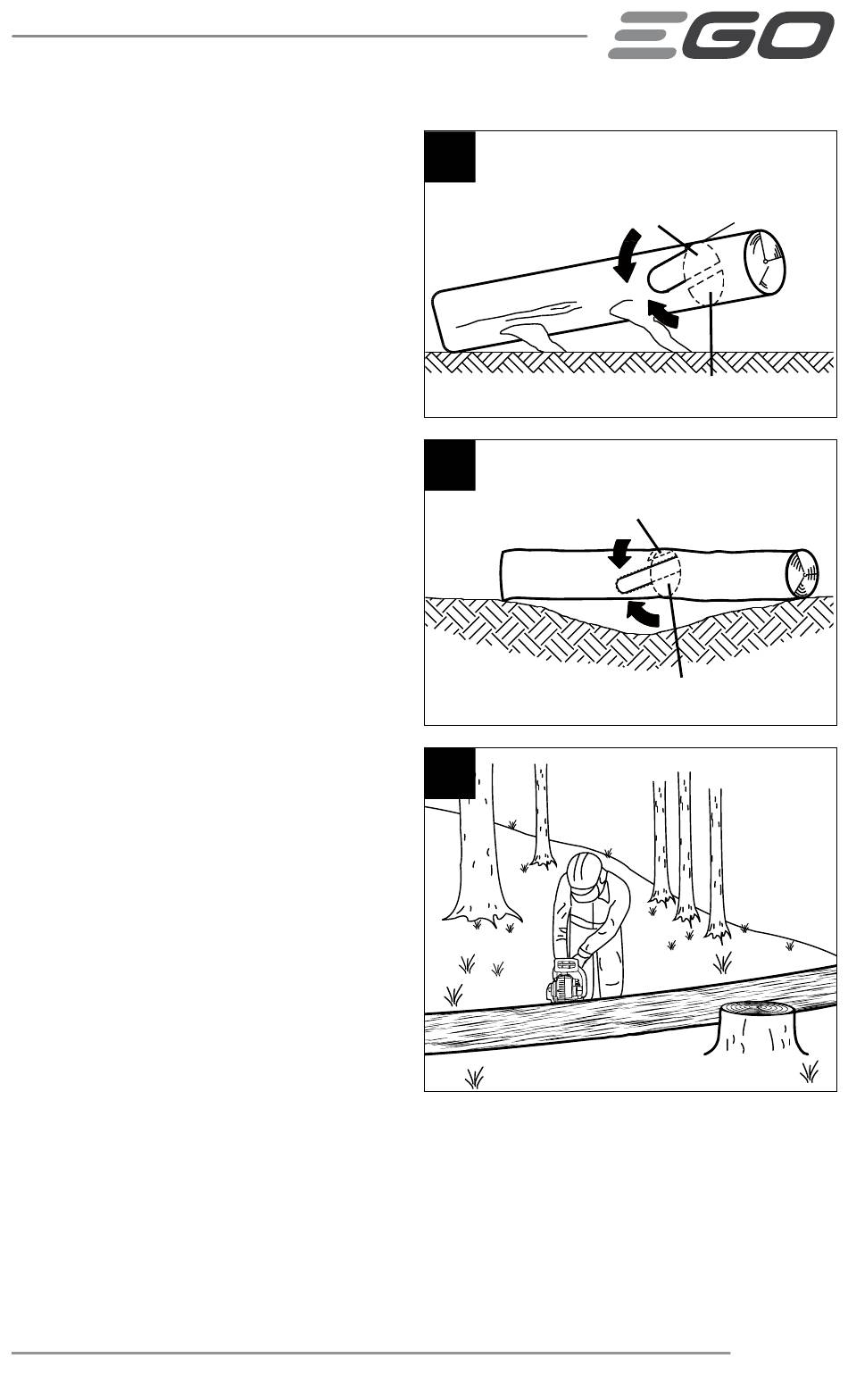 EGO