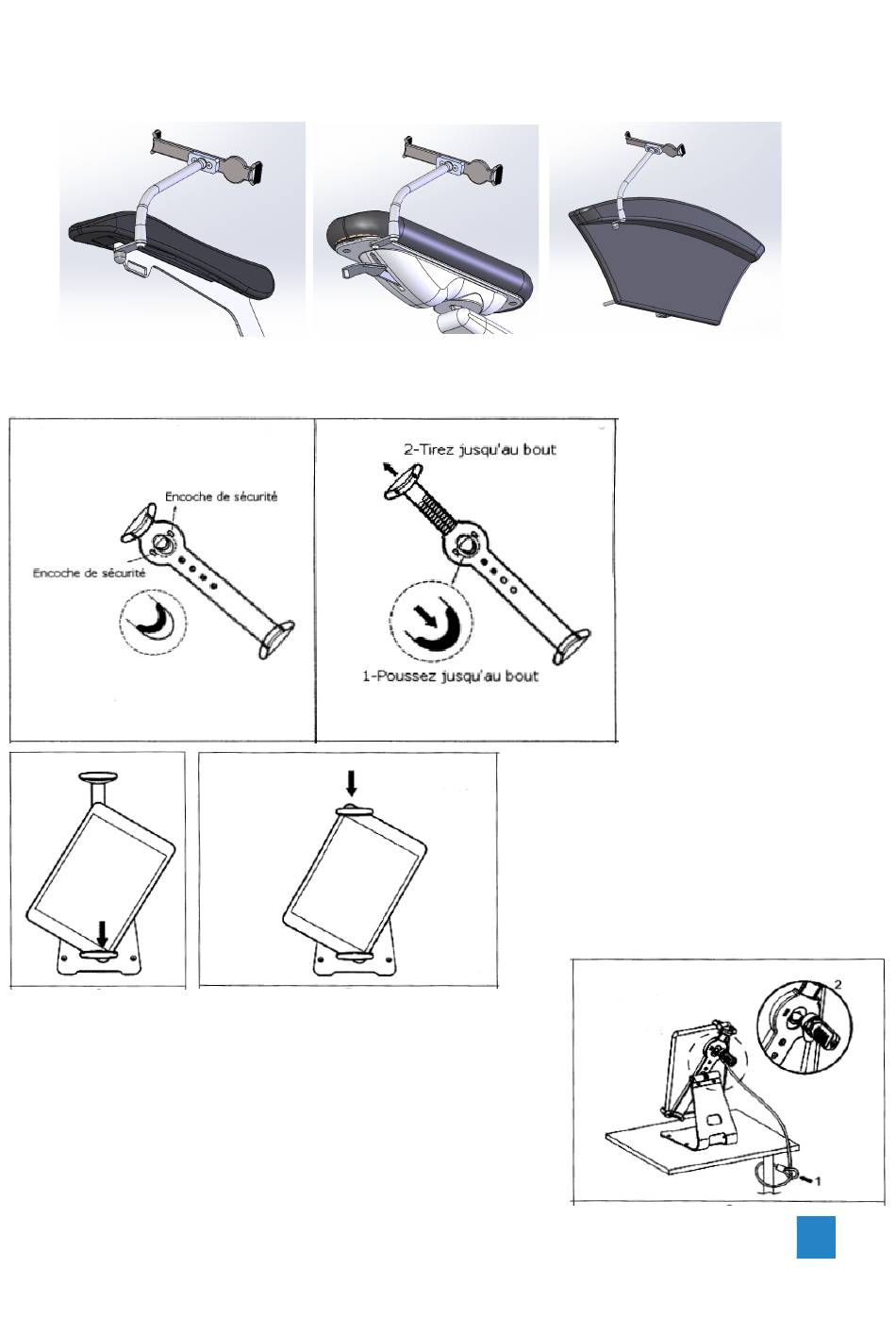 Encoche de sécurité

Encoche de sécurité

2-Tirez jusqu'au bout

1-Poussez jusqu'au bout

2

1