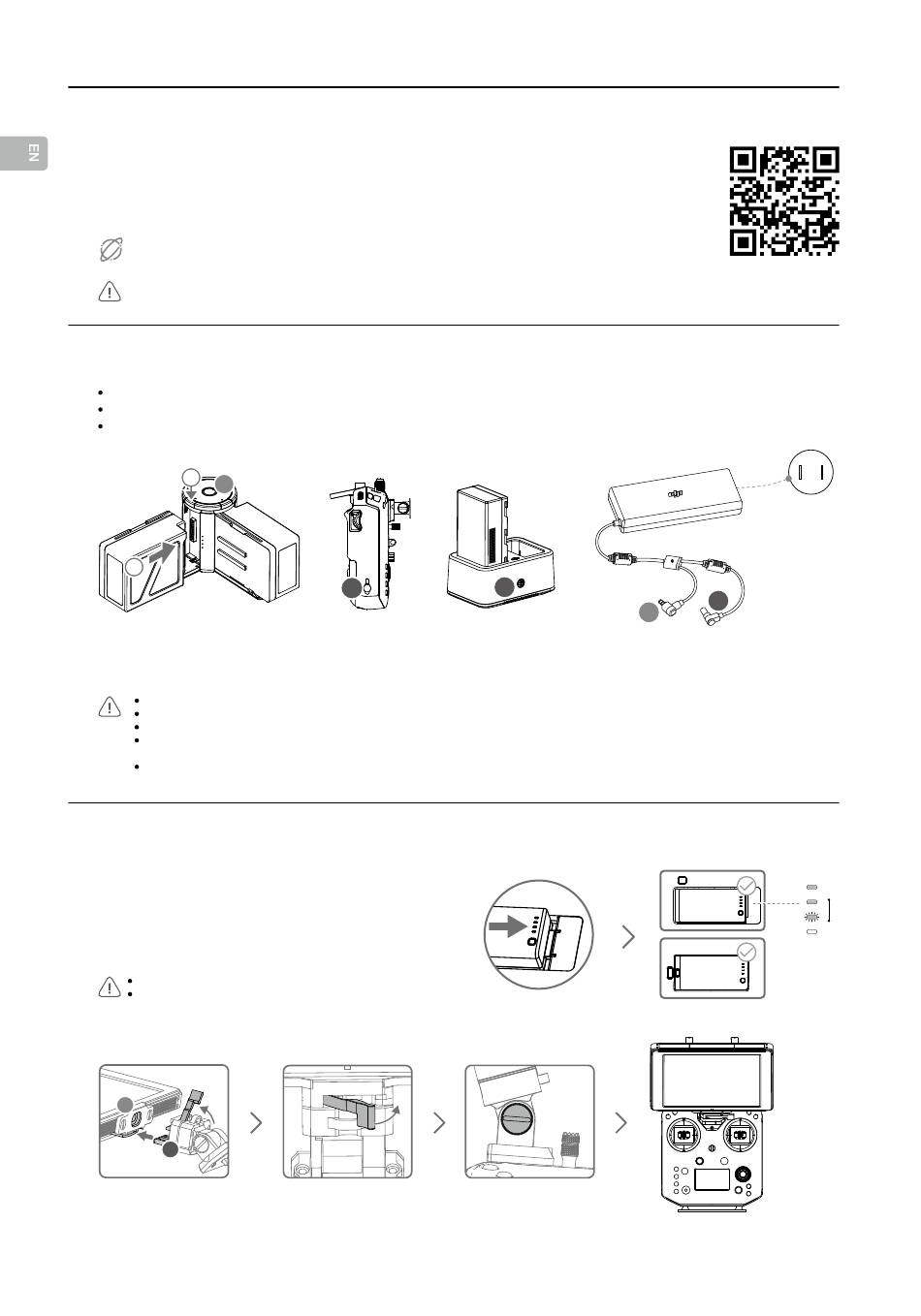 EN