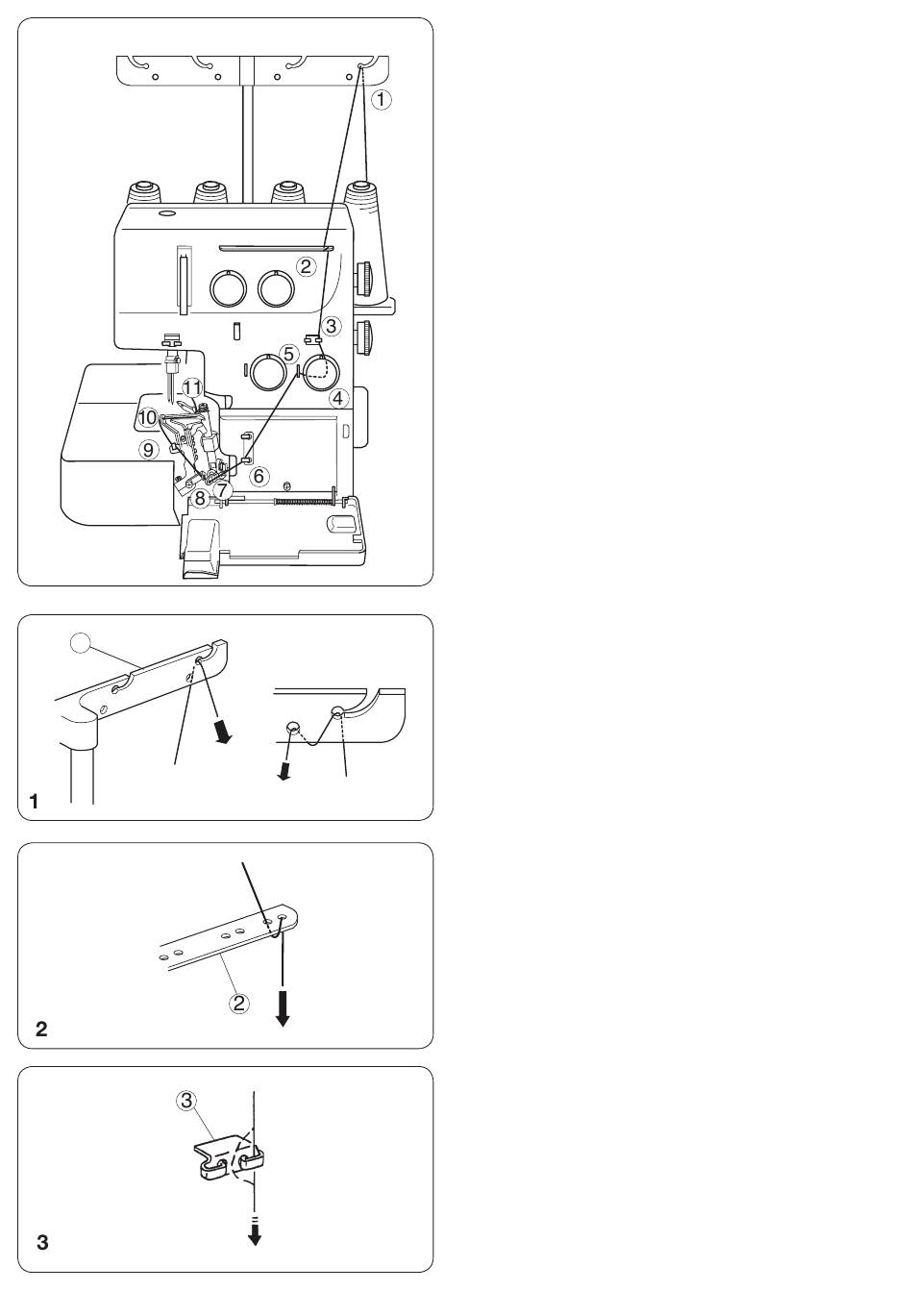 ①
②
③
⑤
④
⑪
⑩
⑨
⑥
⑦
⑧

1

②
2

③
3