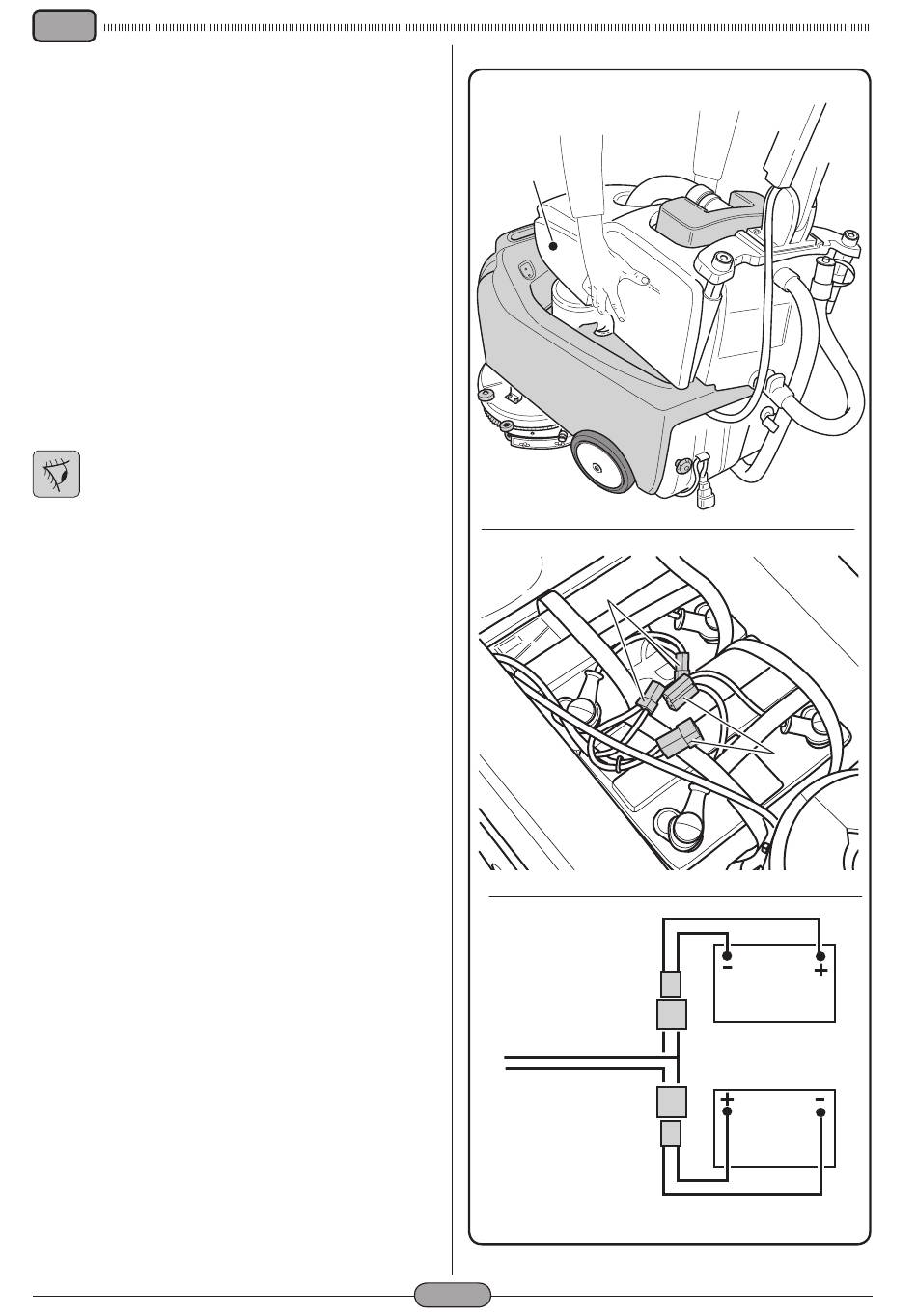 $-$ $+$
$+$ $-$