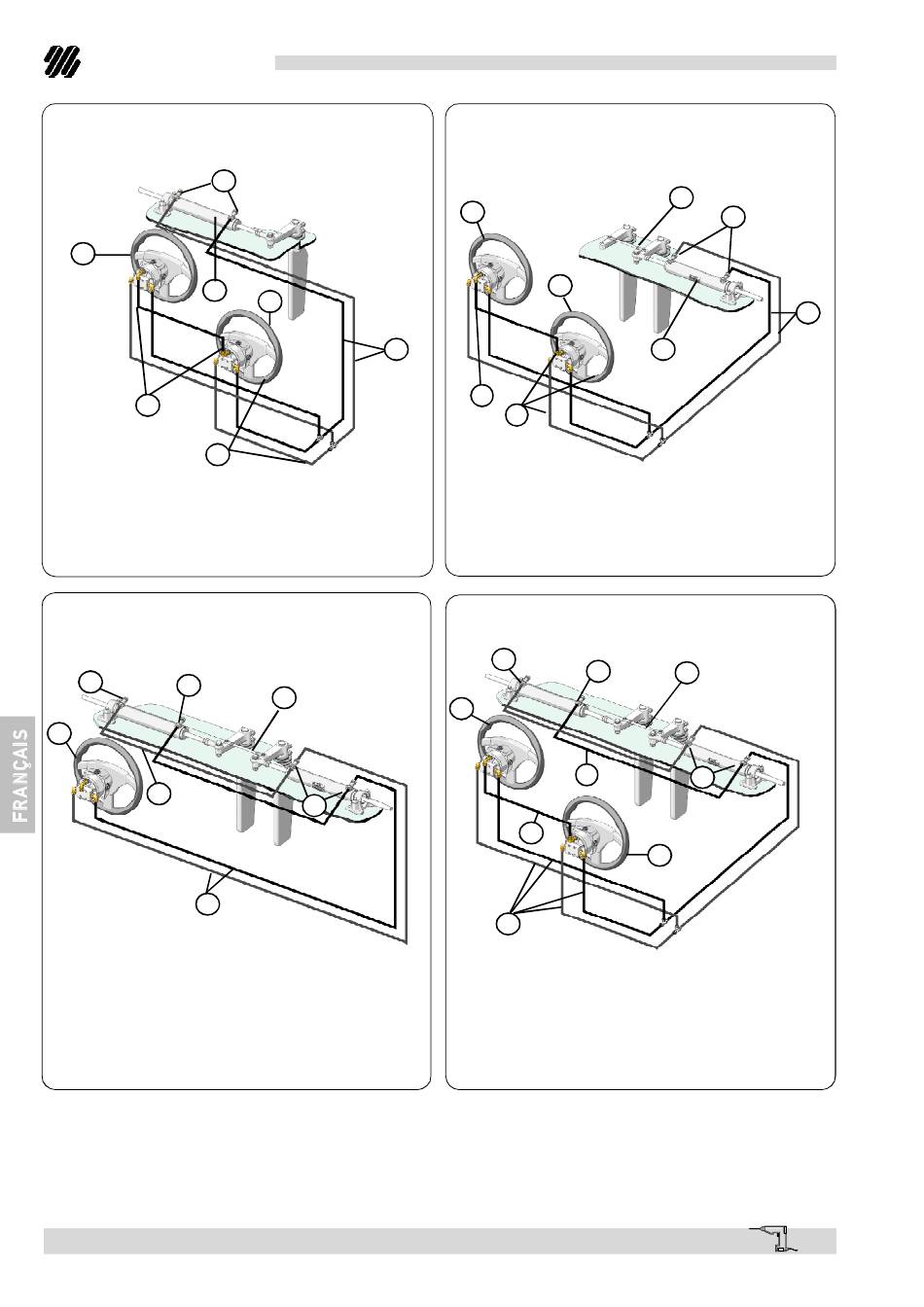 FRANÇAIS