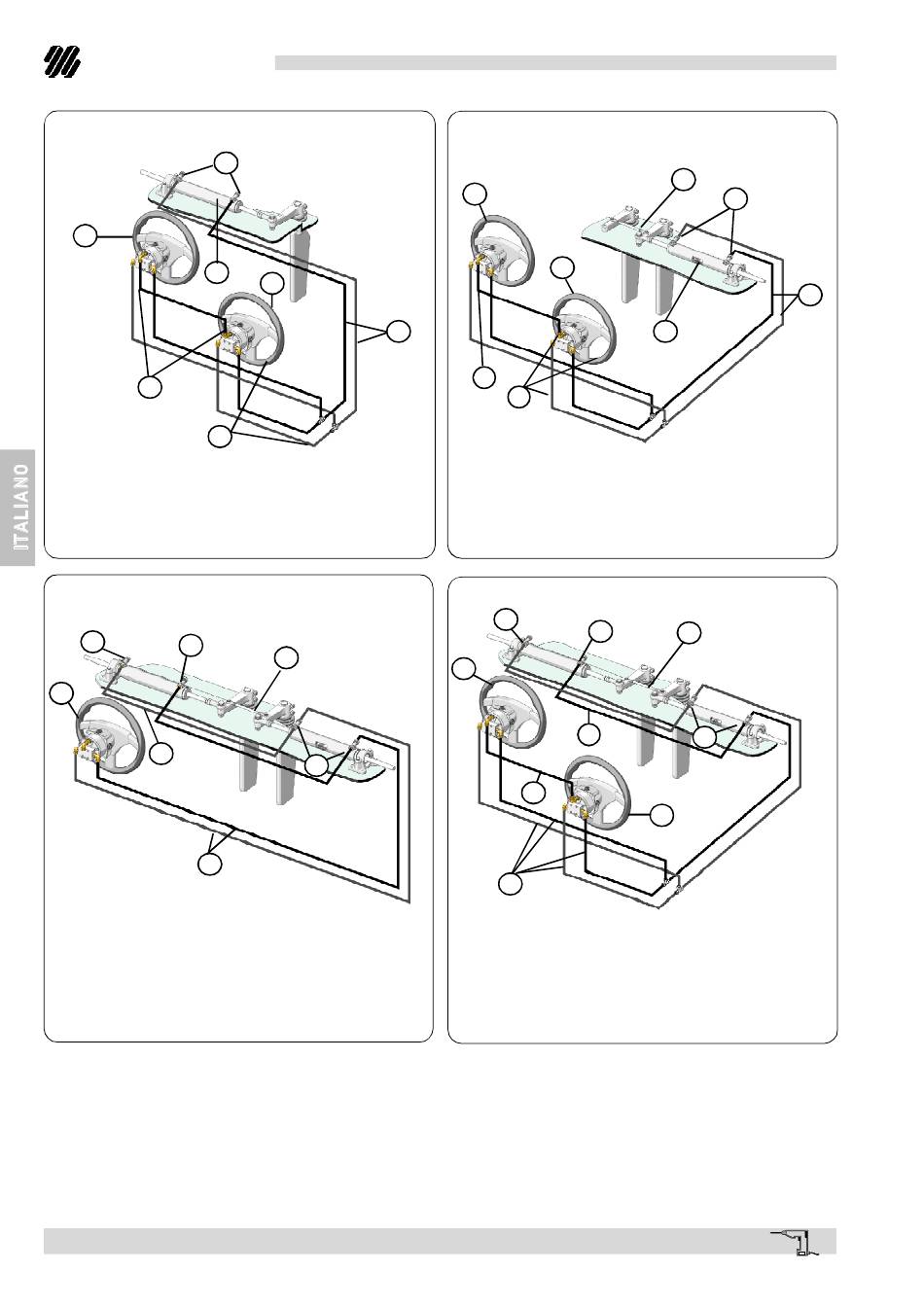 ITALIANO