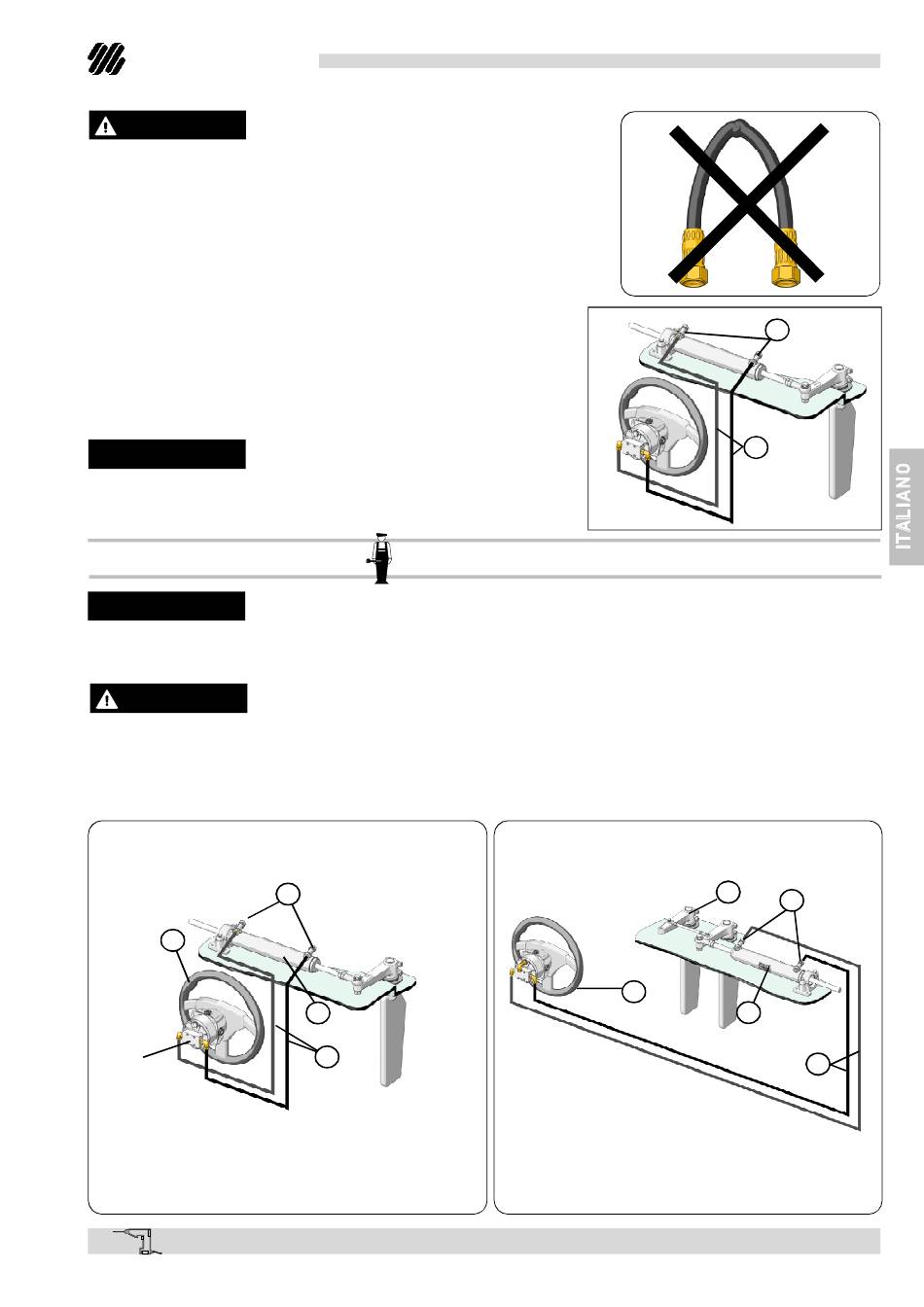 ITALIANO