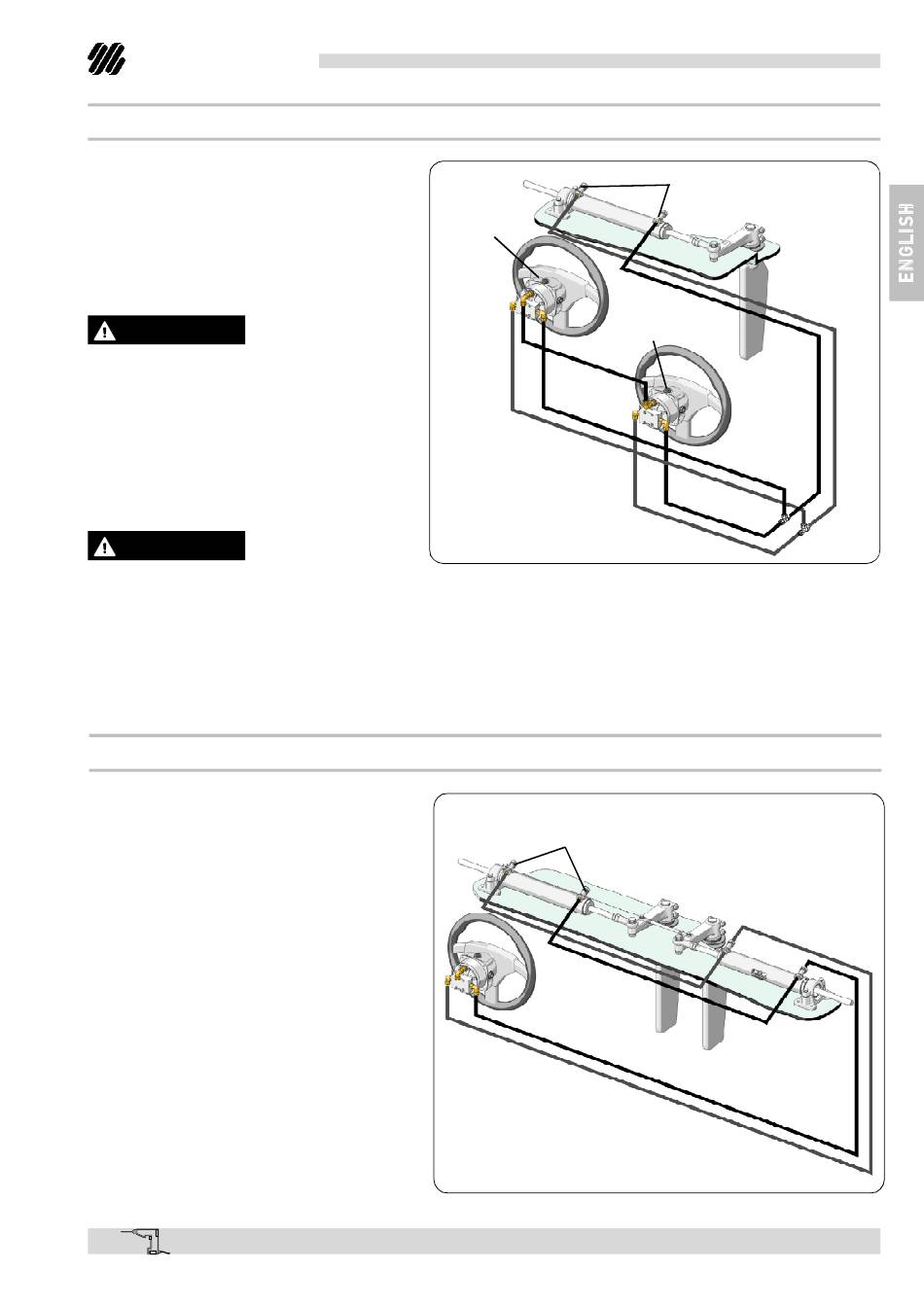 ENGLISH