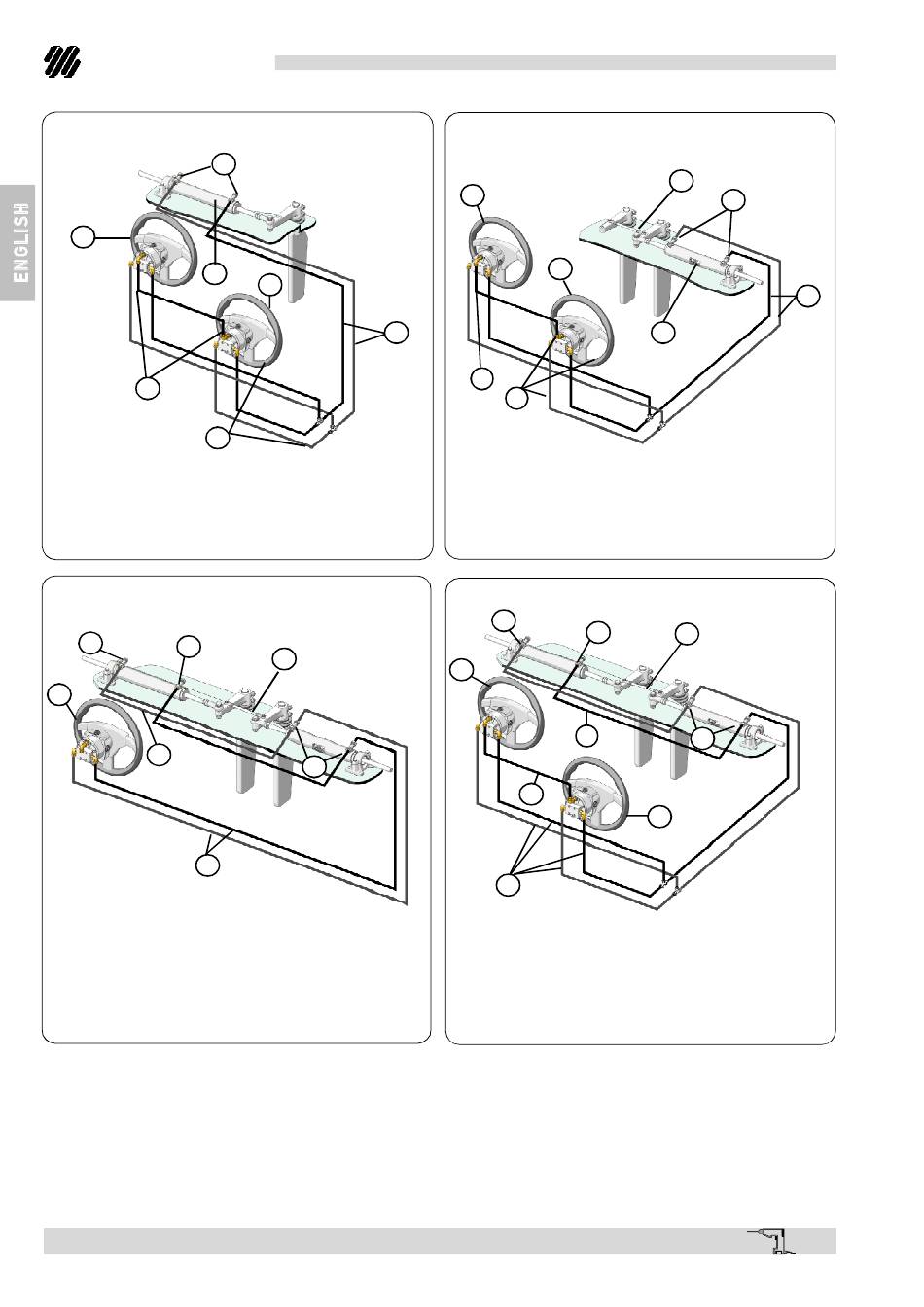 ENGLISH