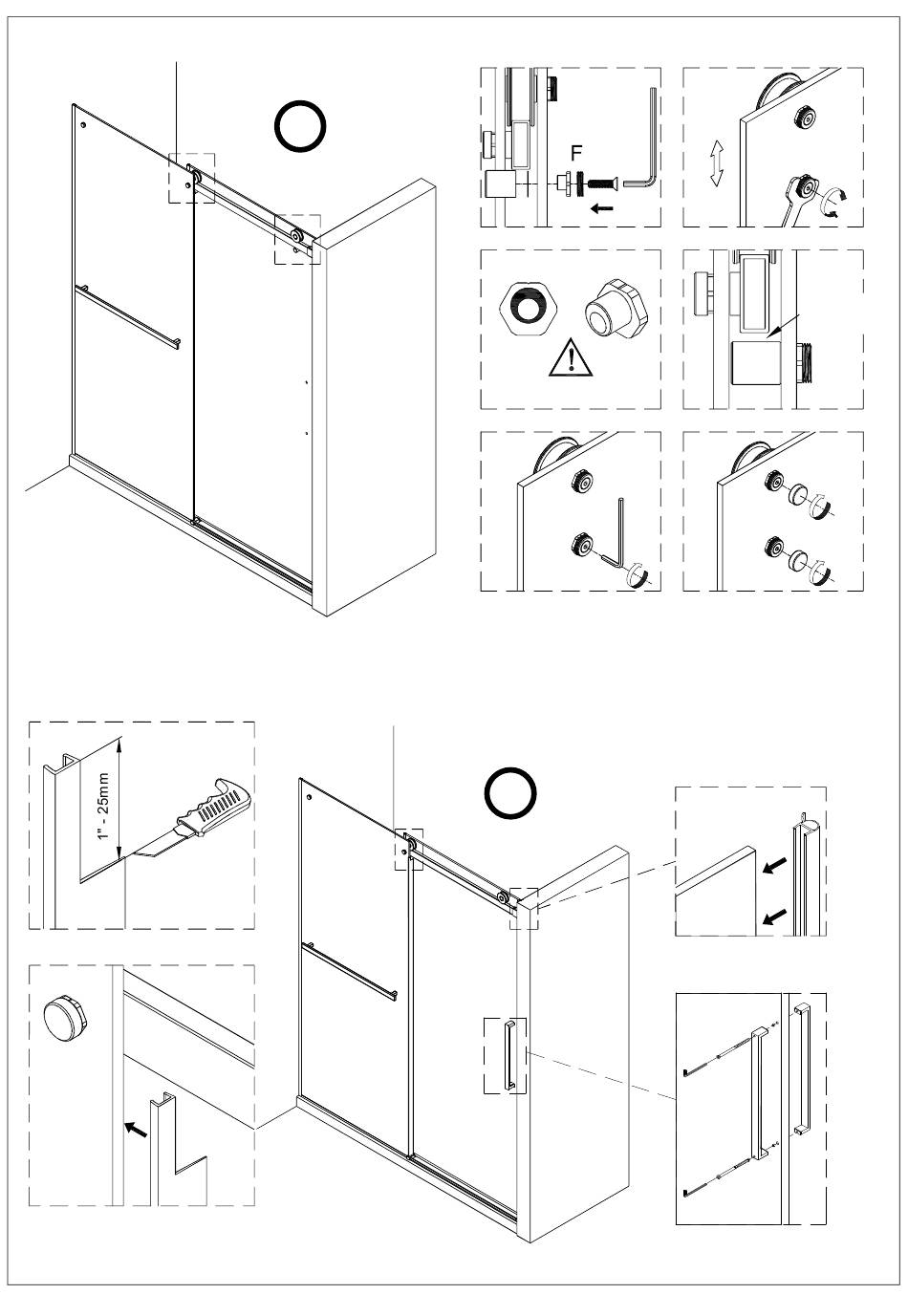 F

1" - 25mm