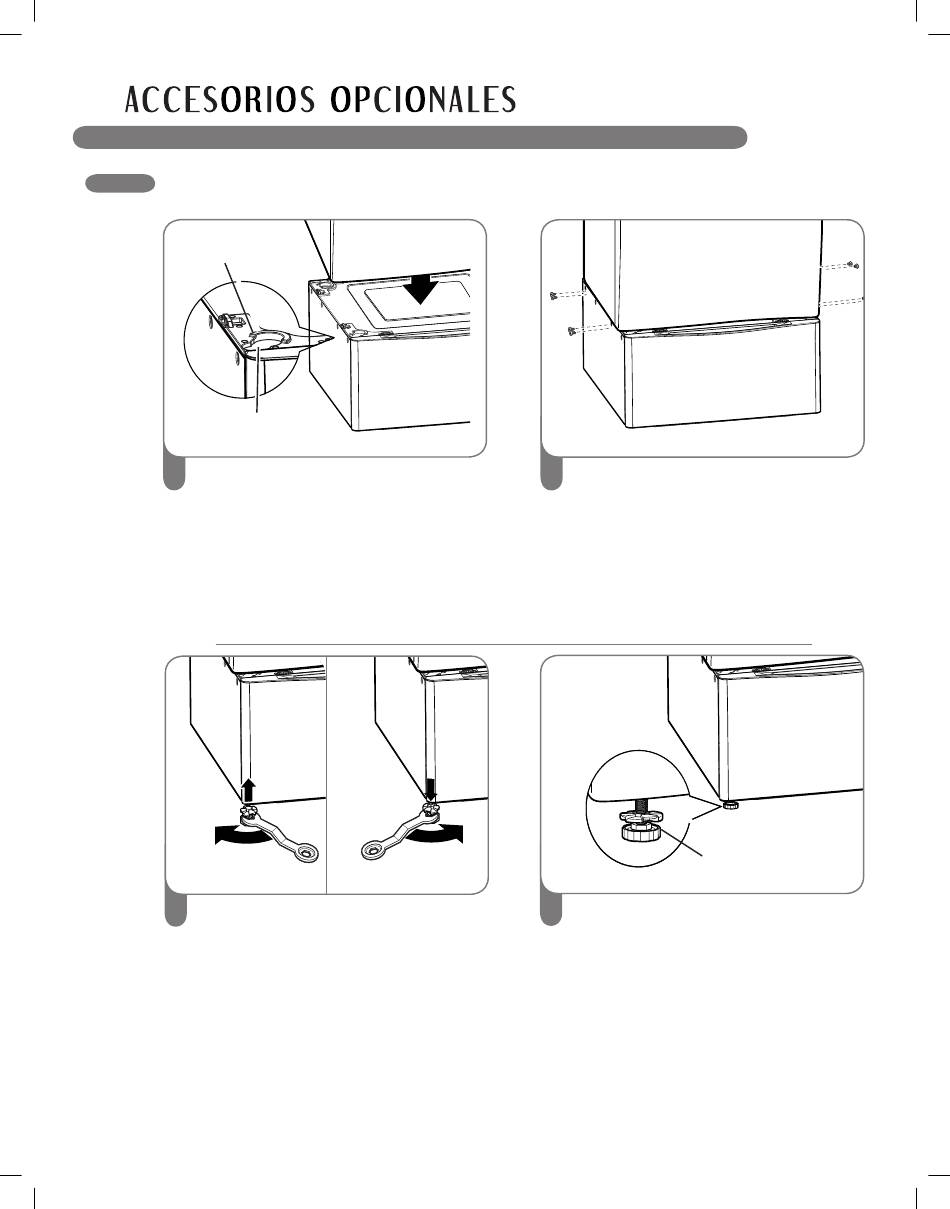 ACCESORIOS OPCIONALES