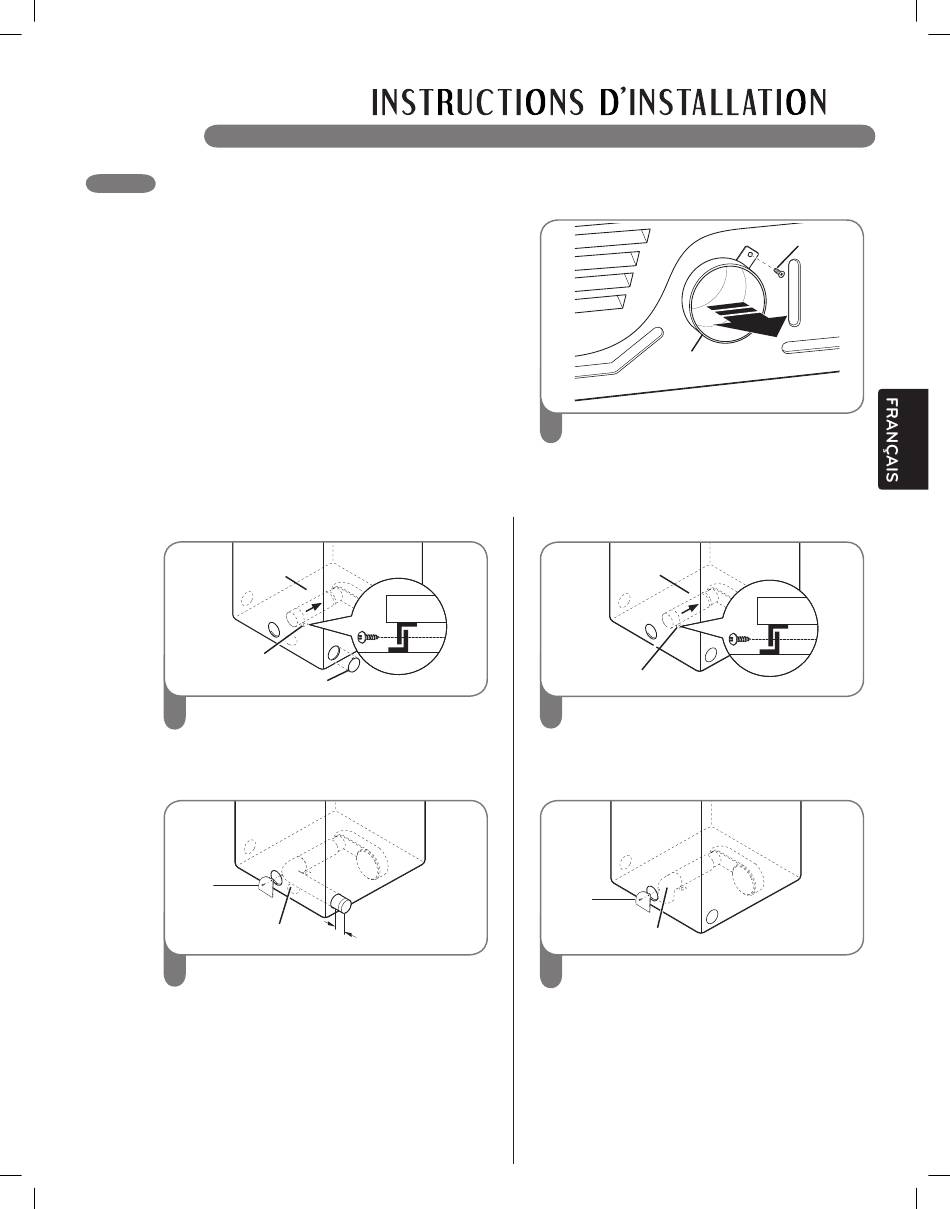 INSTRUCTIONS D'INSTALLATION

FRANÇAIS