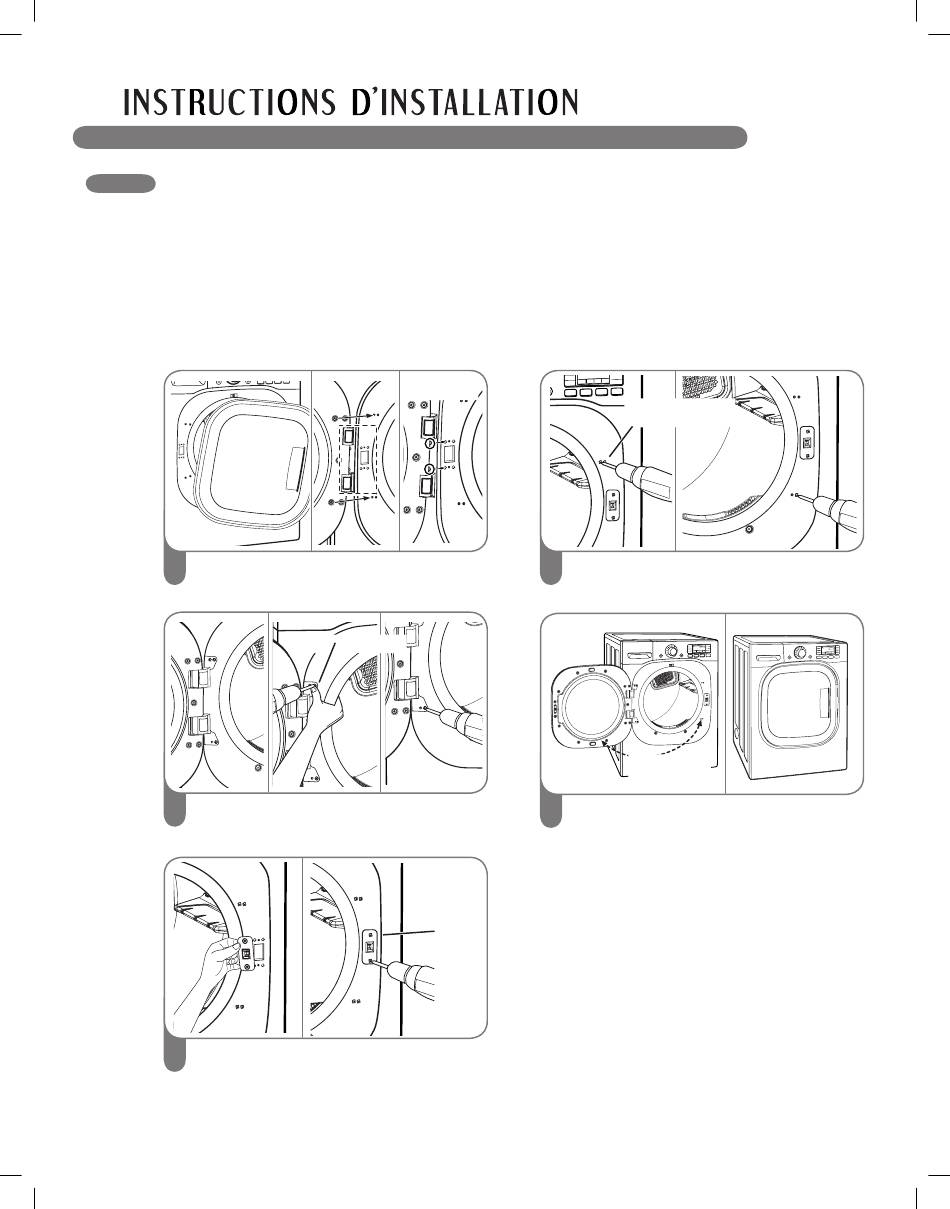 INSTRUCTIONS D'INSTALLATION