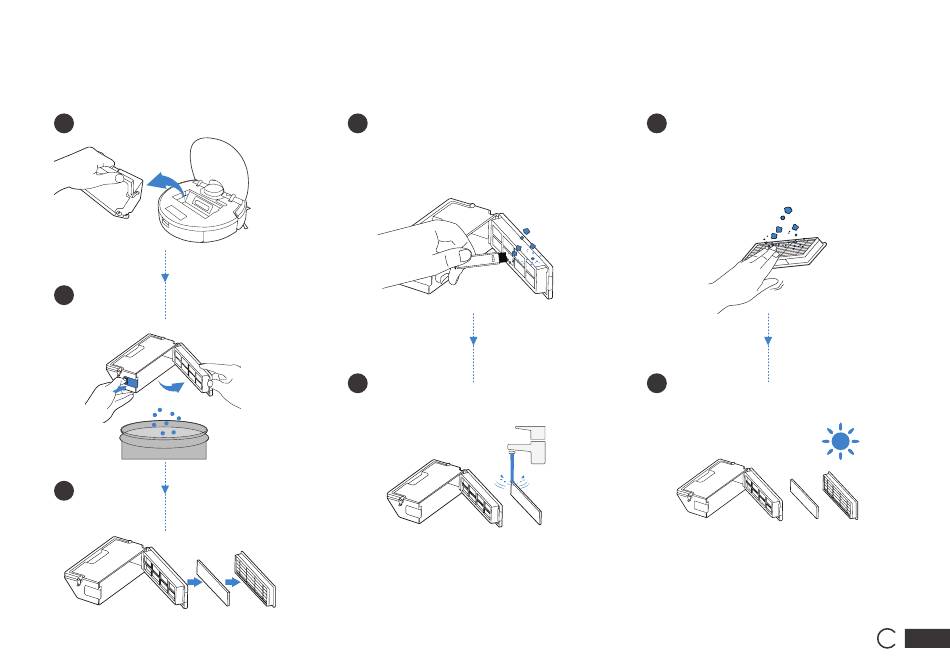 C