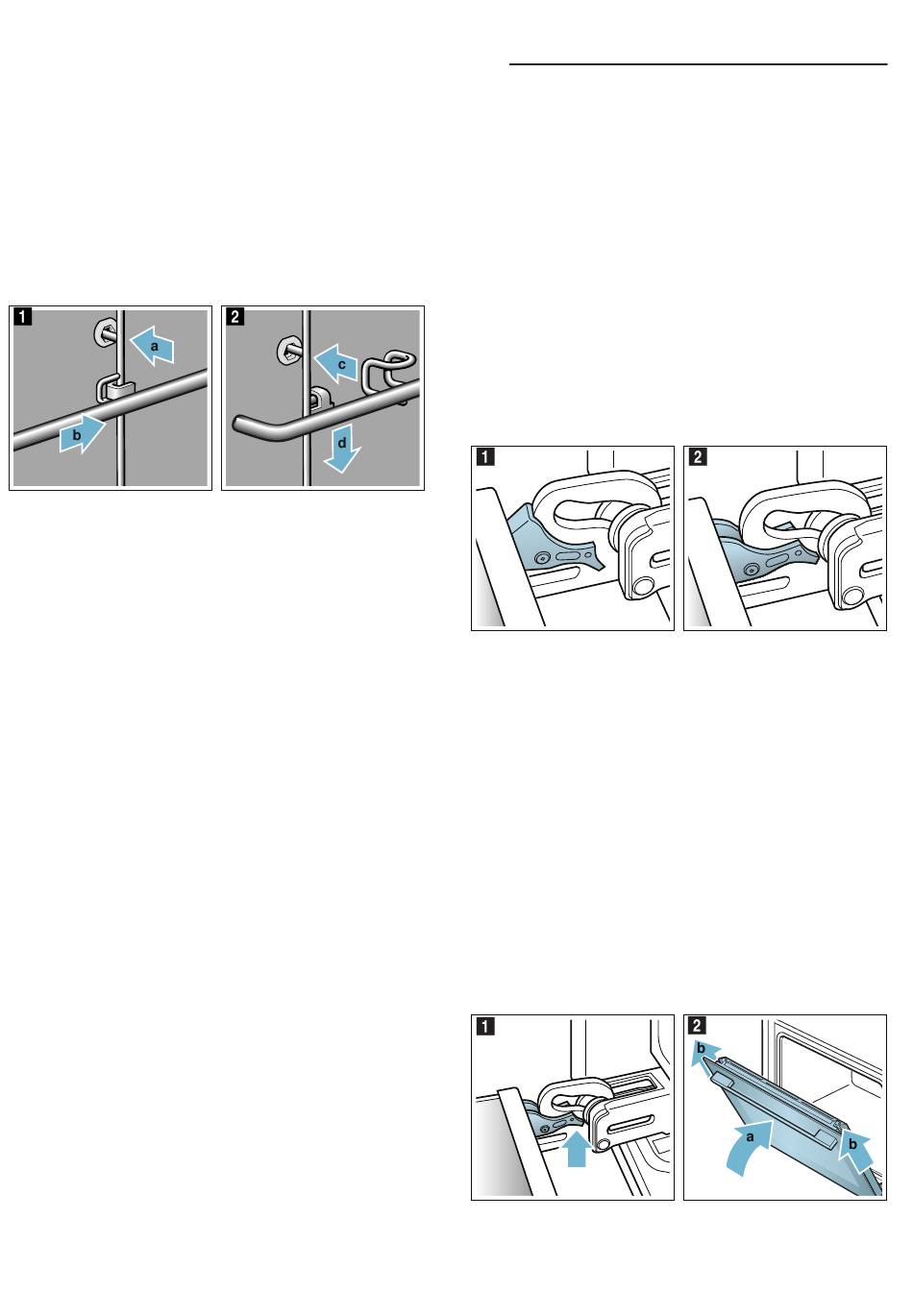 1
a
b
2
c
d
1
2
1
2
b
a
b