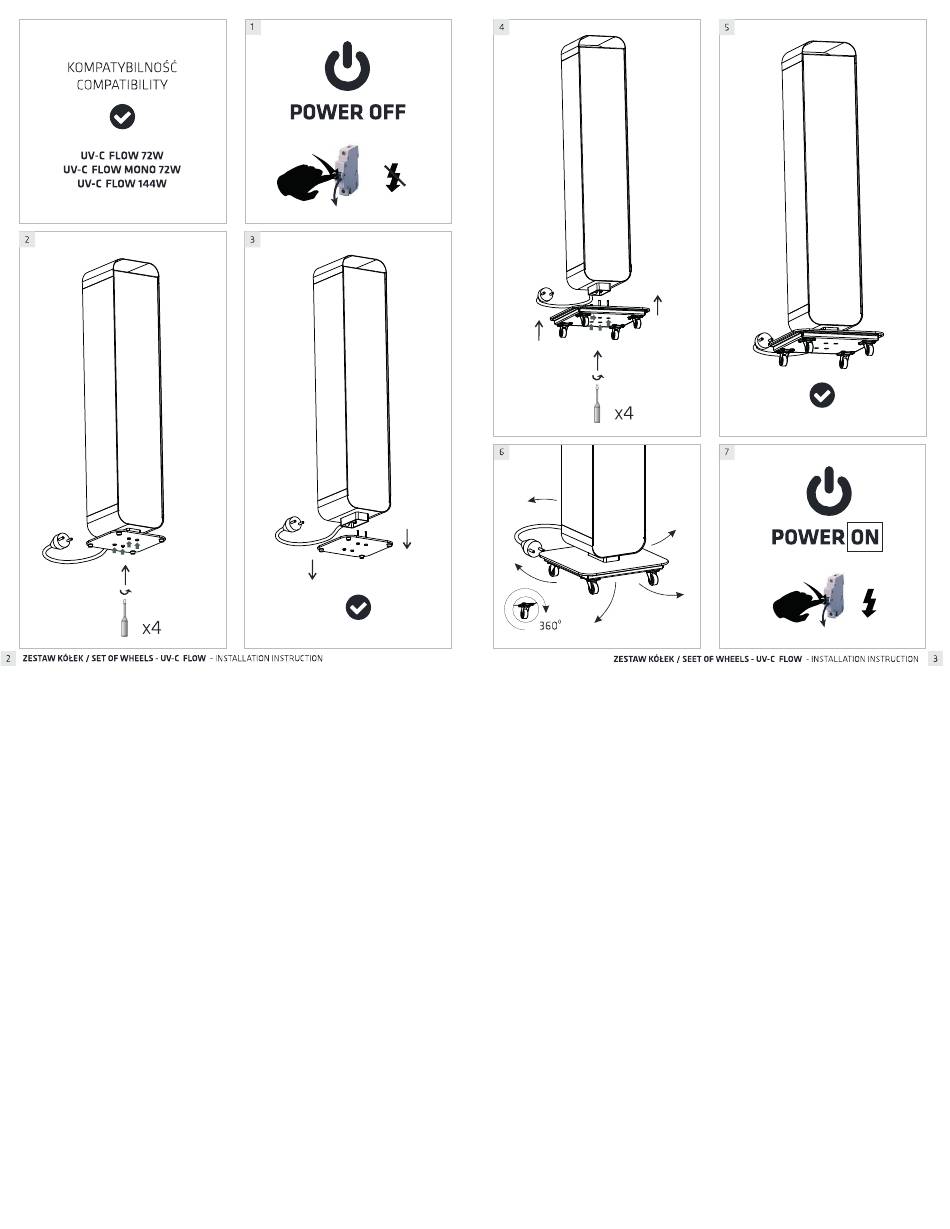 KOMPATYBILNOŚĆ
COMPATIBILITY

UV-C FLOW 72W
UV-C FLOW MONO 72W
UV-C FLOW 144W

1

POWER OFF

2

x4

3

2 ZESTAW KÓŁEK / SET OF WHEELS - UV-C FLOW - INSTALLATION INSTRUCTION

4

x4

5

6

360°

7

POWER ON

ZESTAW KÓŁEK / SEET OF WHEELS - UV-C FLOW - INSTALLATION INSTRUCTION 3