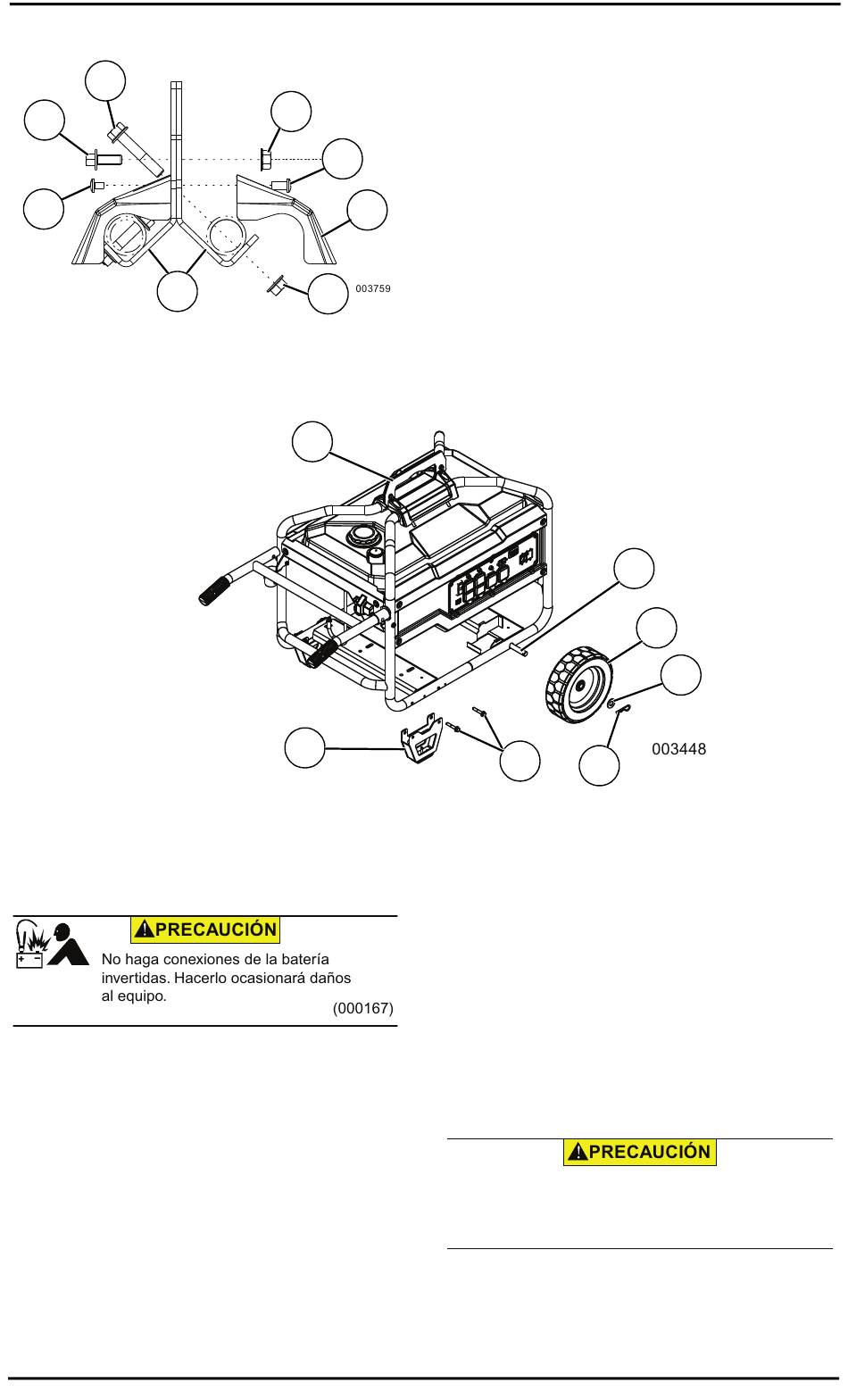 003759

003448

PRECAUCIÓN

No haga conexiones de la batería invertidas. Hacerlo ocasionará daños al equipo.

(000167)

PRECAUCIÓN