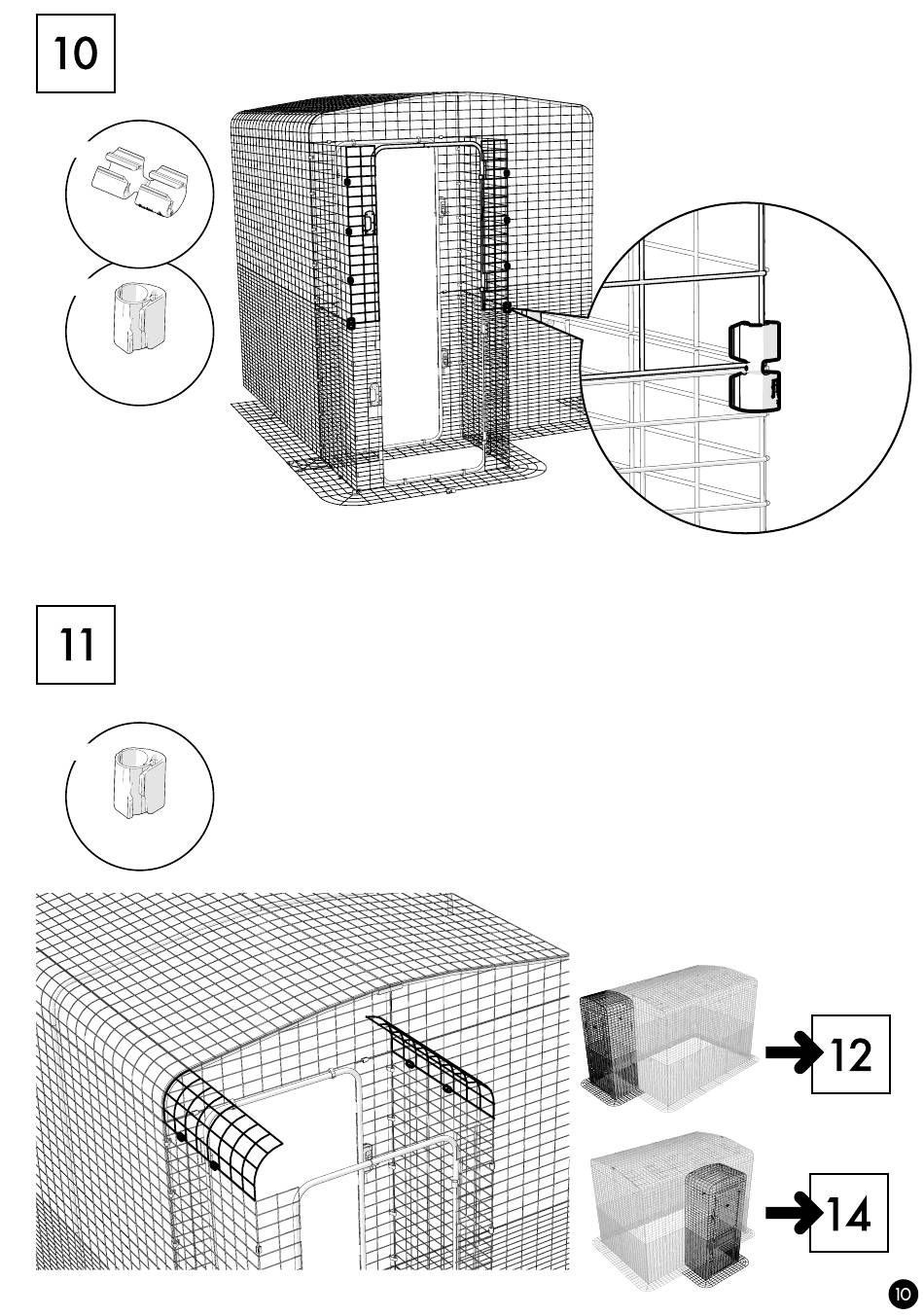 10

11

12

14

10