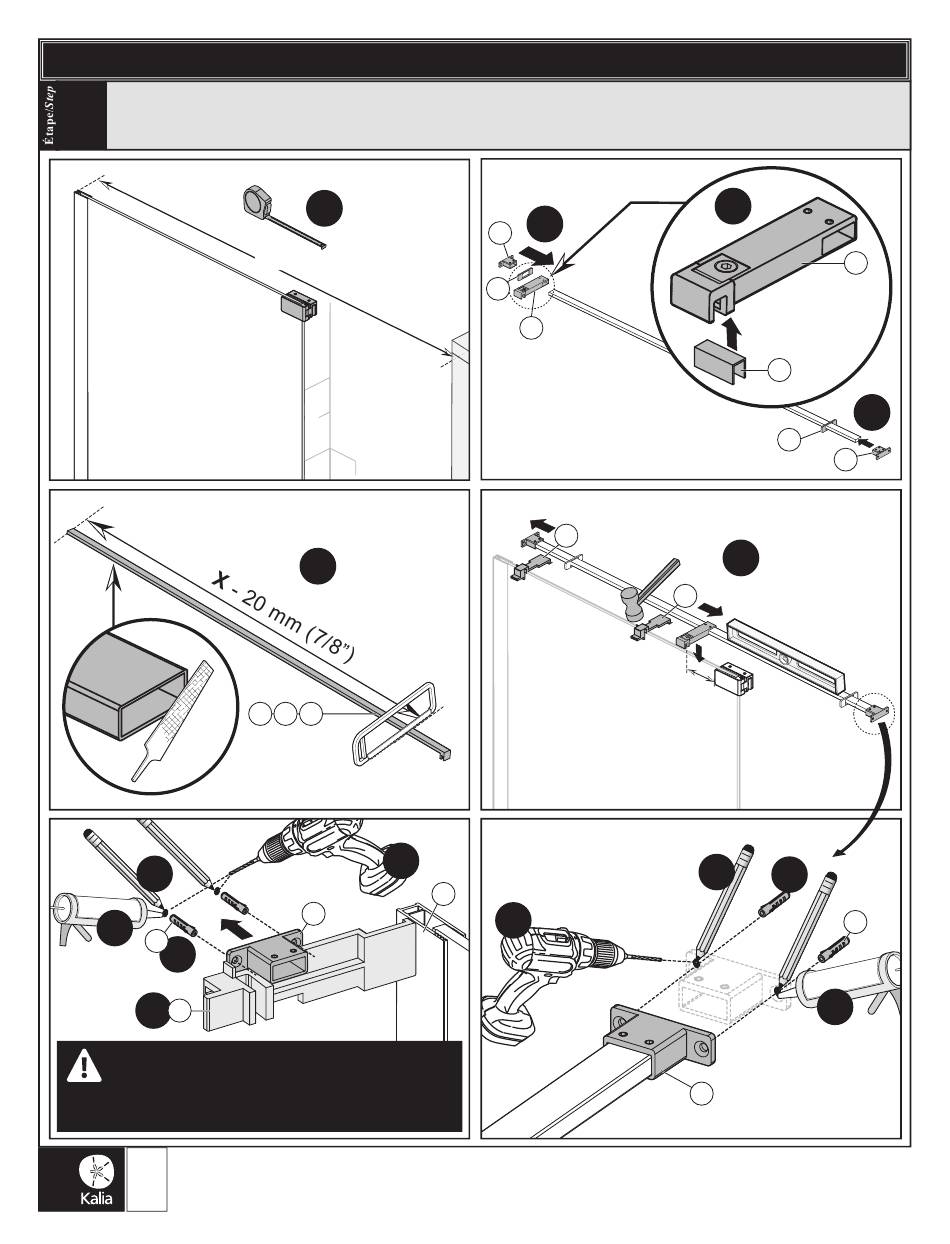 Étape/Step

X - 20 mm (7/8")

Kalia