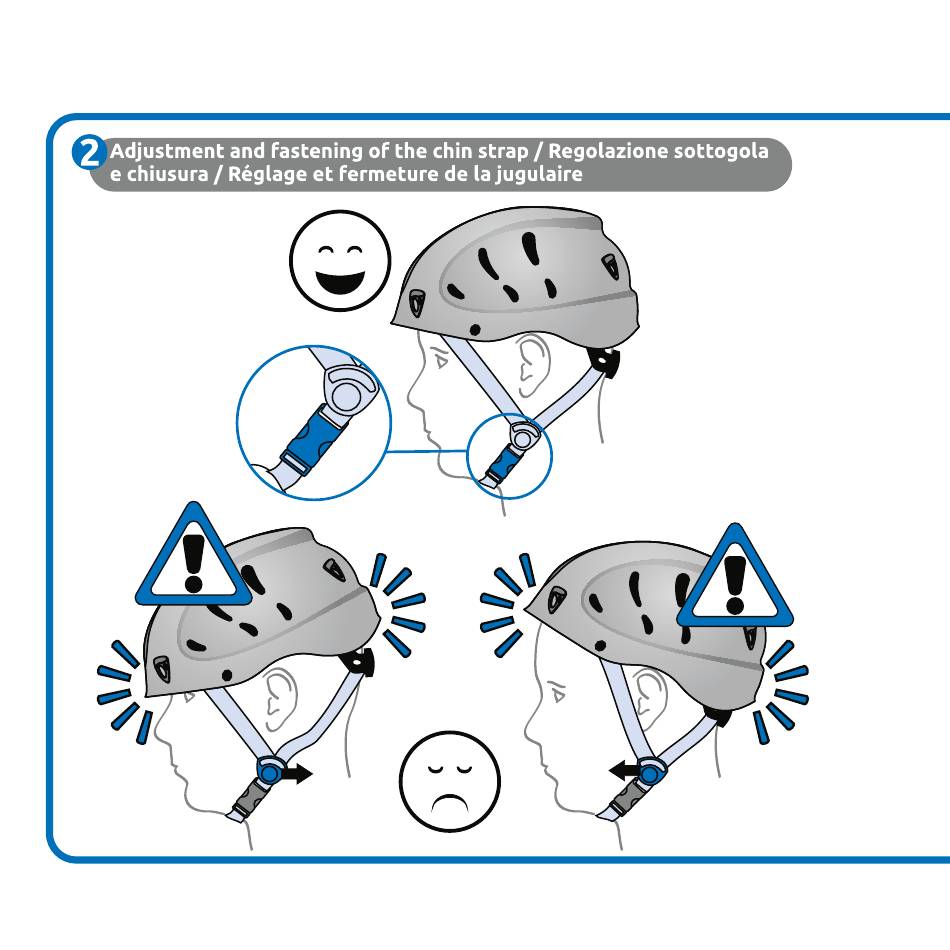 2 Adjustment and fastening of the chin strap / Regolazione sottogola e chiusura / Réglage et fermeture de la jugulaire