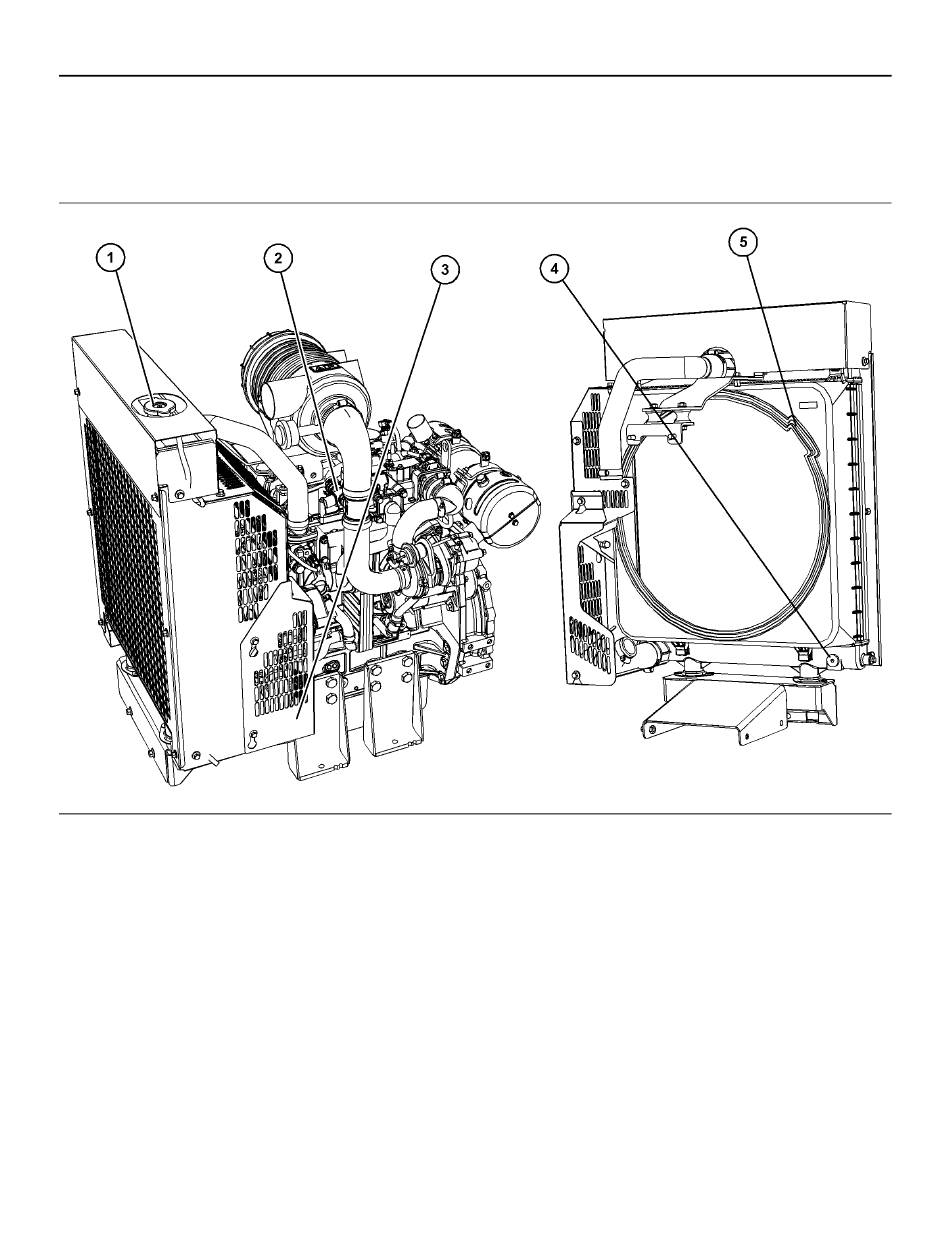 1
2
3
4
5