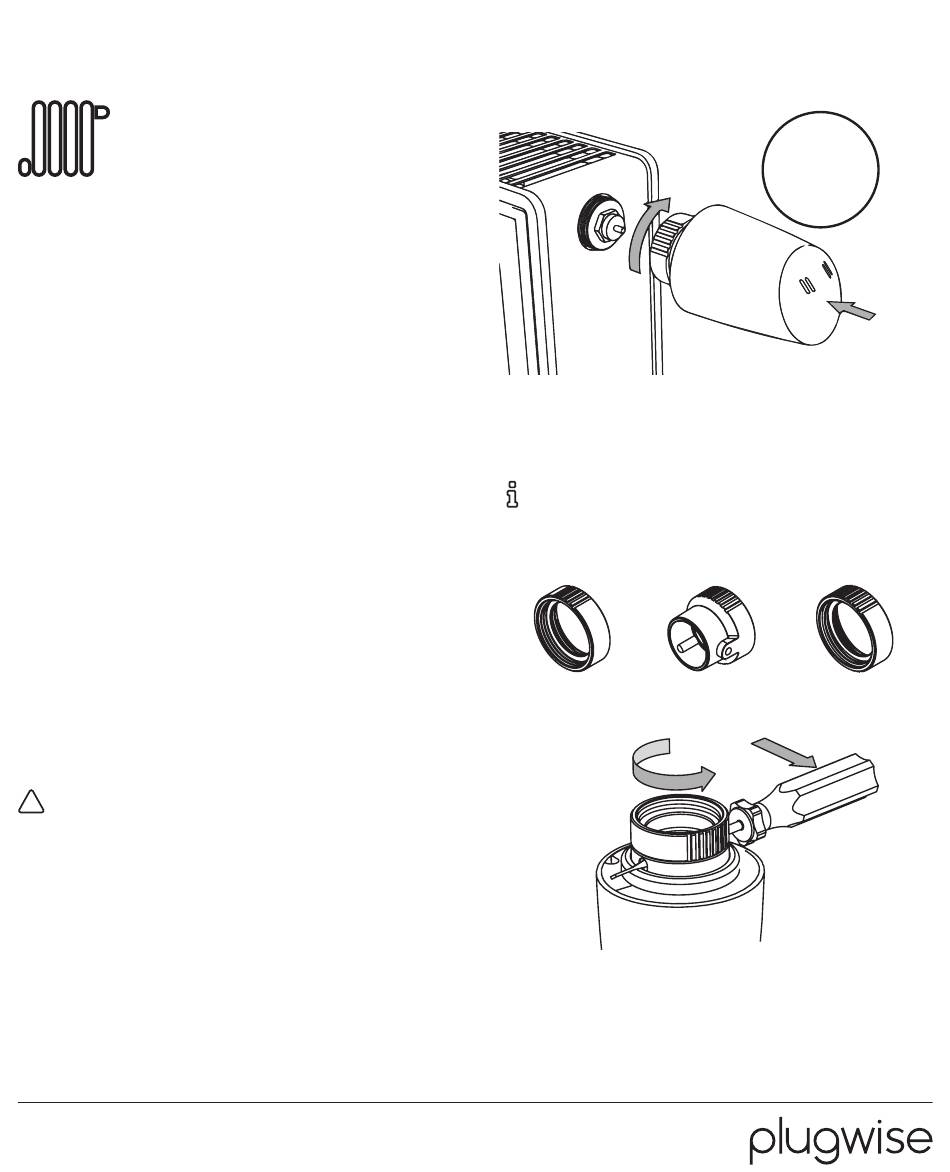 plugwise