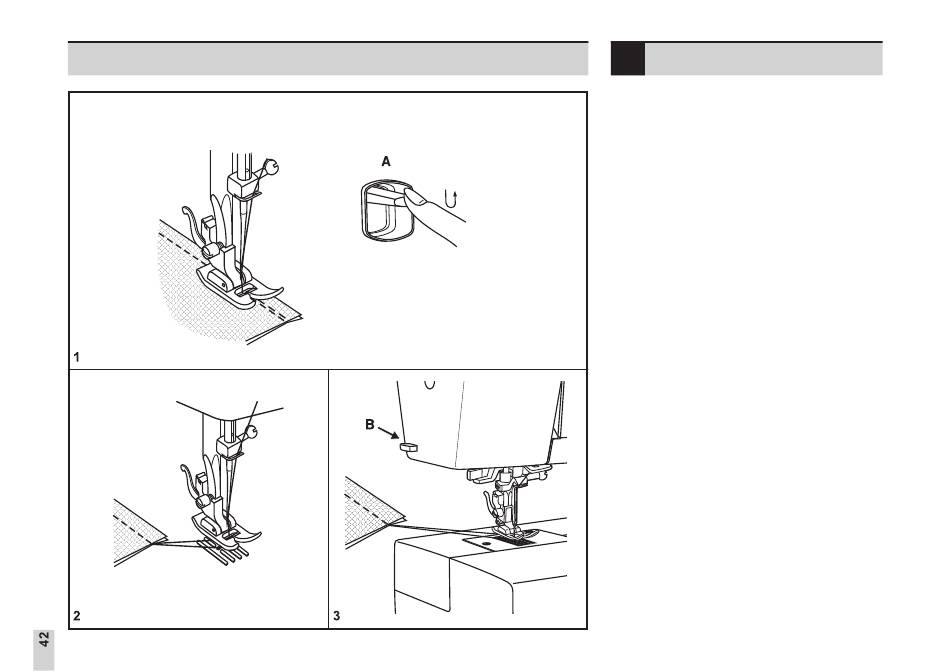 A

1

2

B

3

42