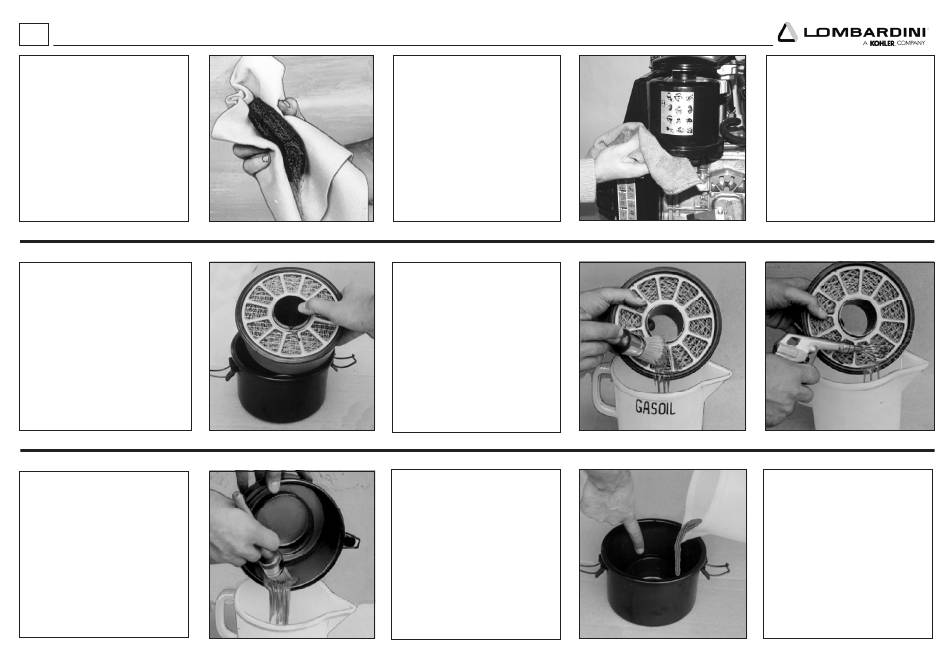 LOMBARDINI
A KOHLER COMPANY

GASOIL