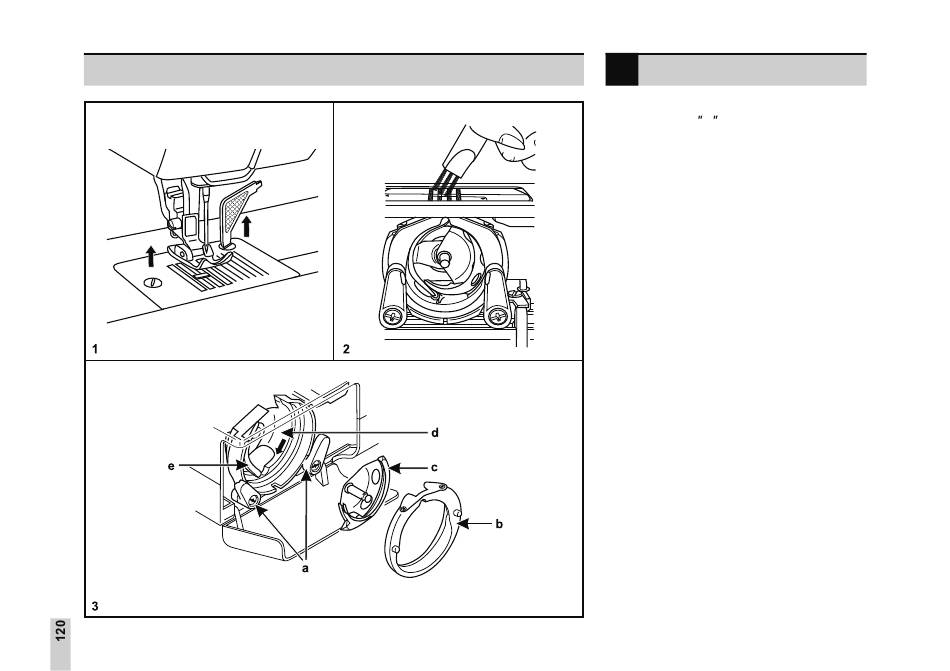 " "

1

2

d

e

c

b

a

3

120