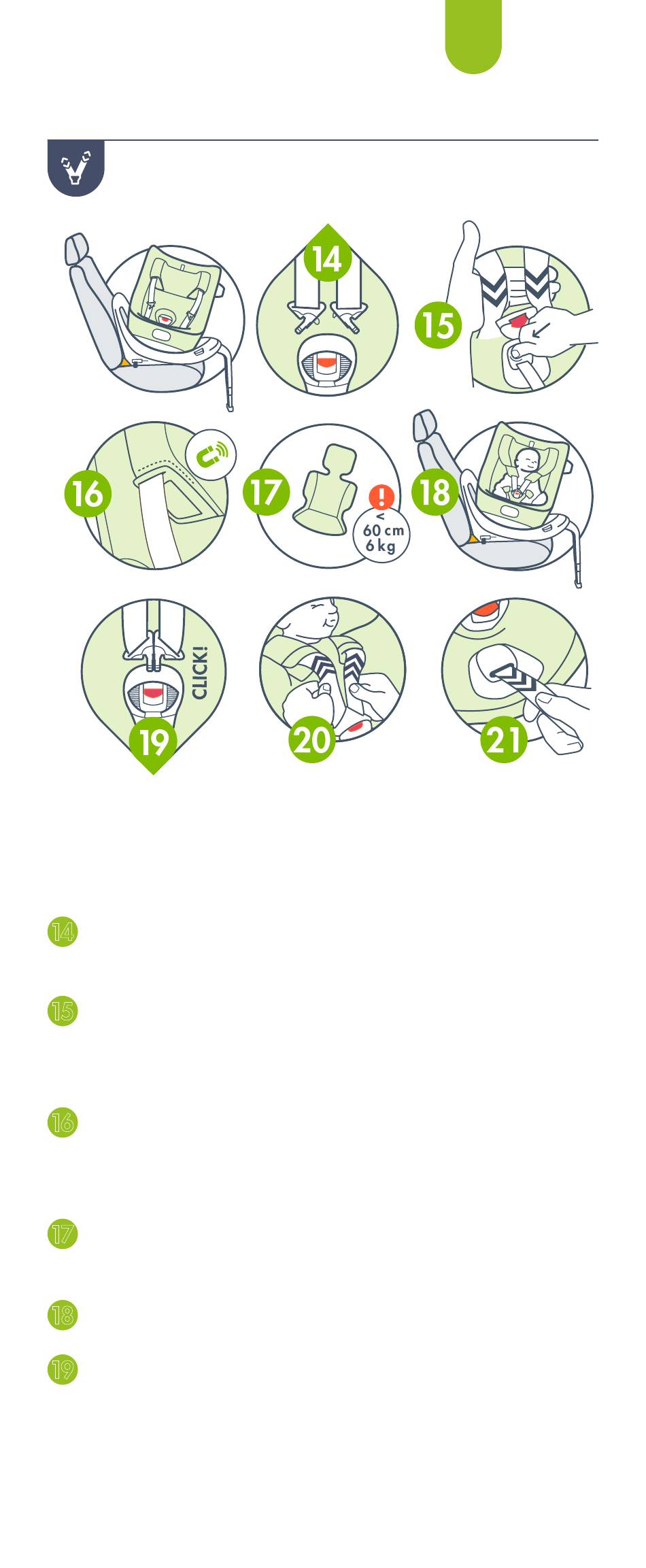 14

15

16

17

!

<
60 cm
6 kg

18

CLICK!

19

20

21

14

15

16

17

18

19