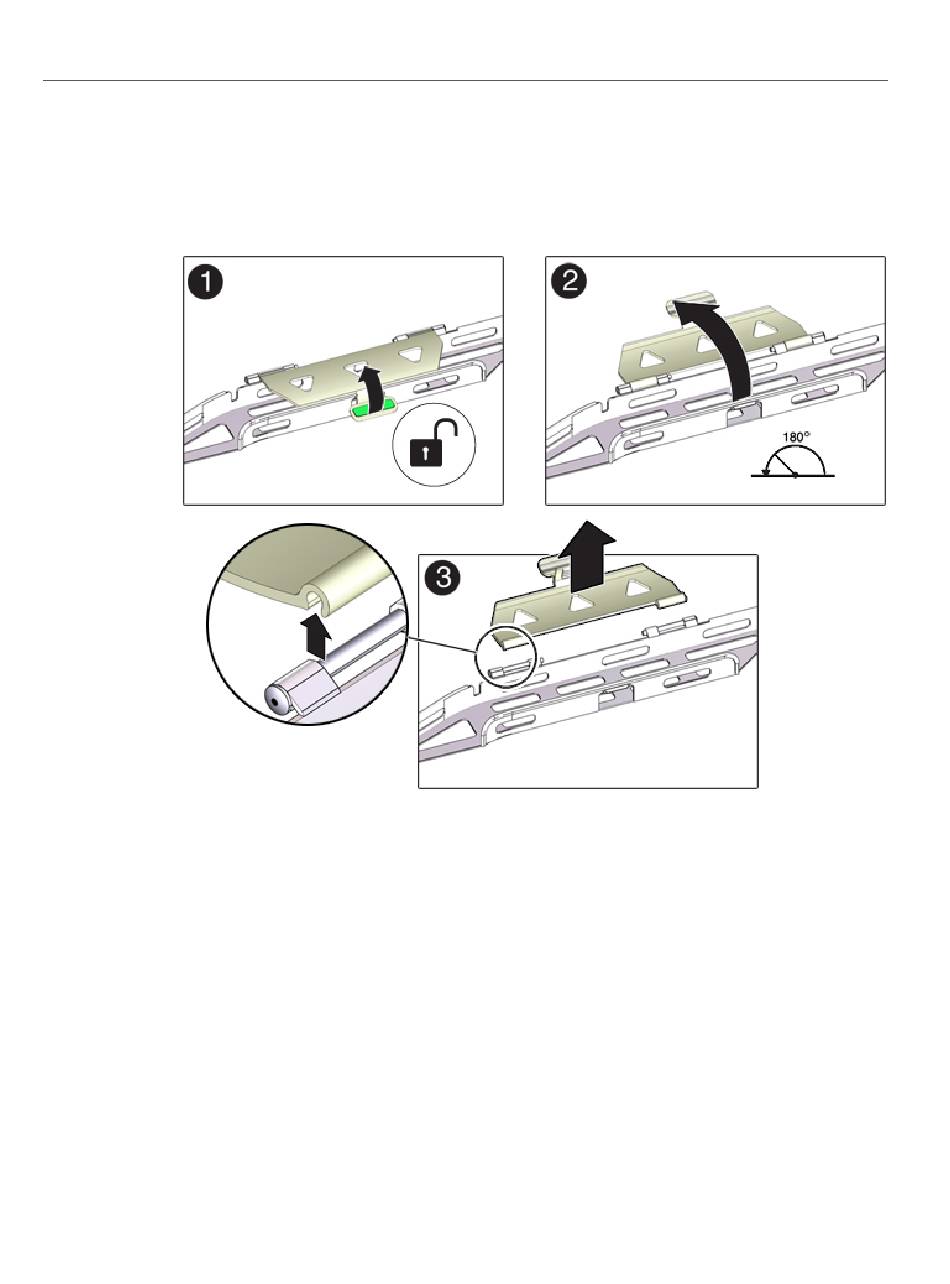 1

2

180°

3