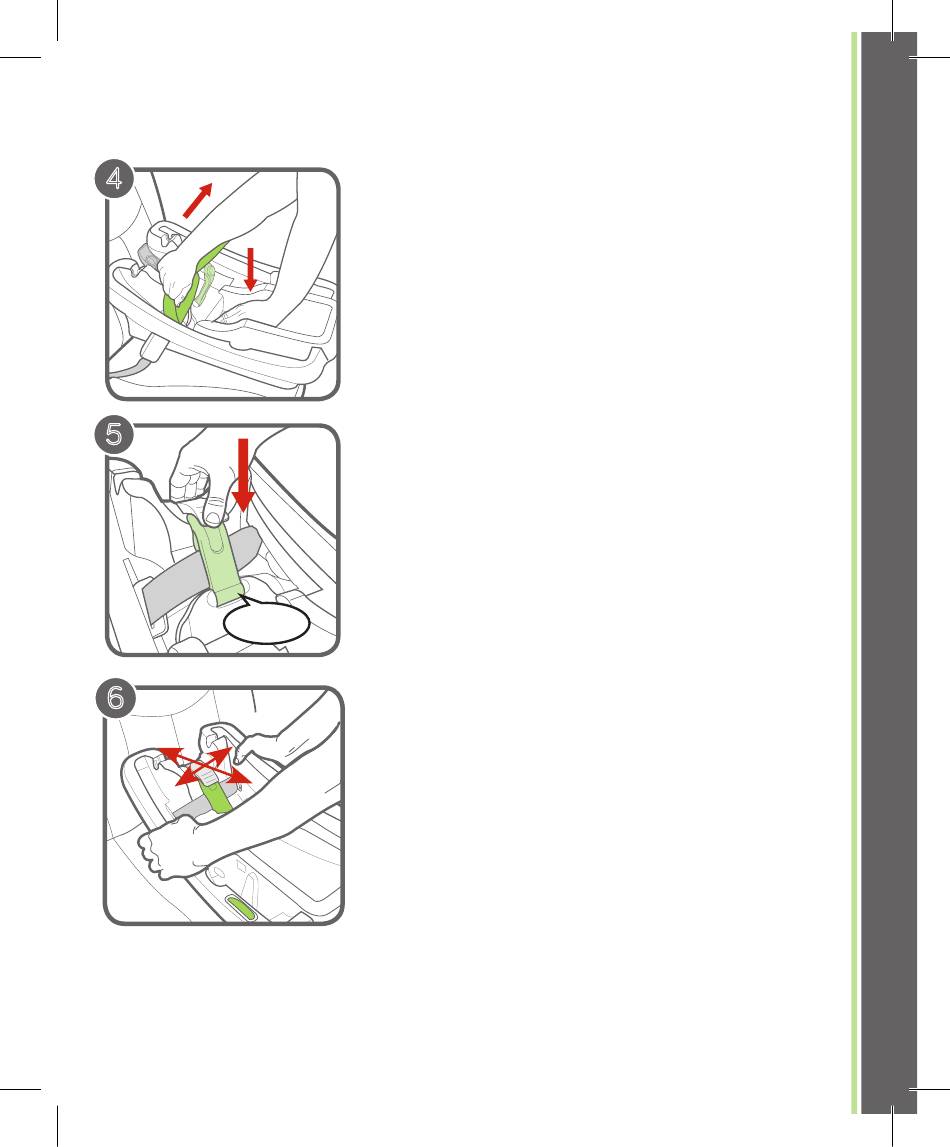 4

5

6