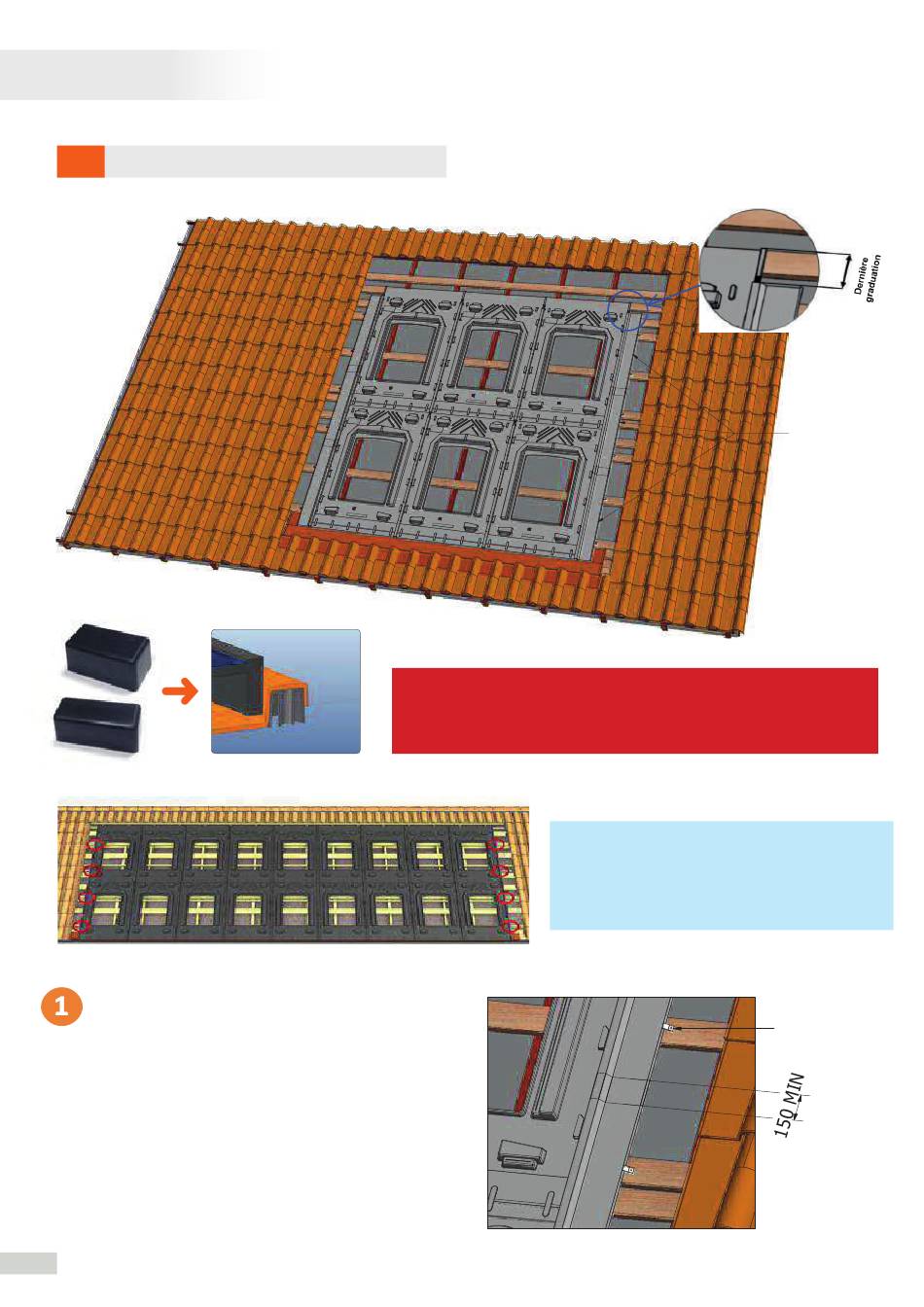 Dernière graduation

1

150 MIN